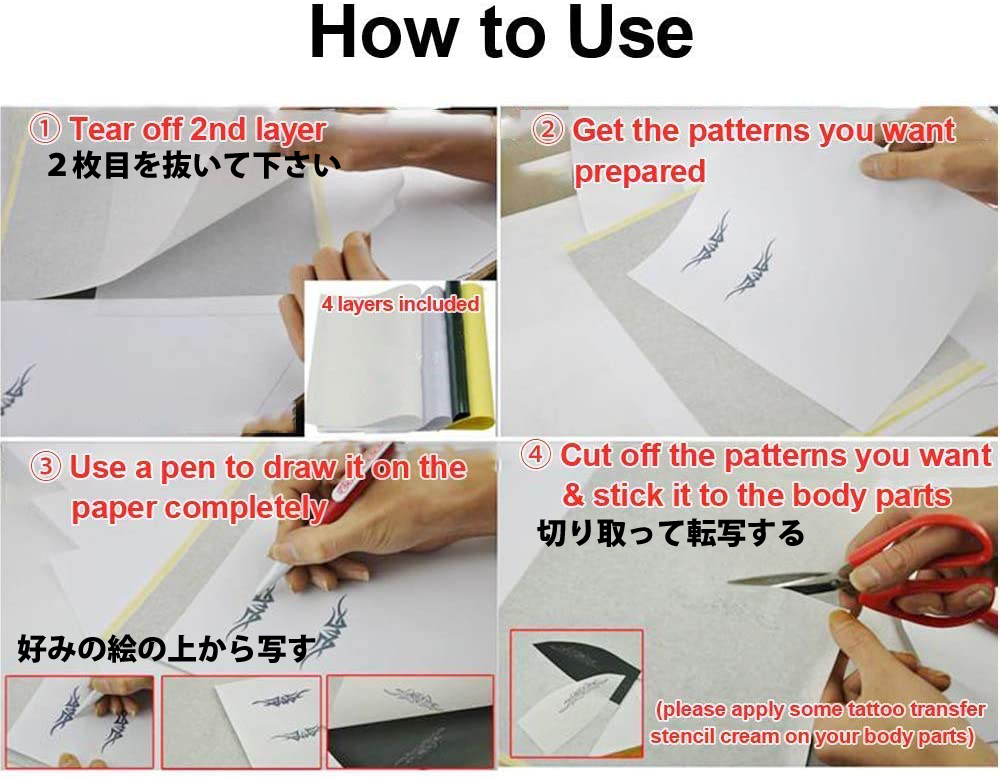 How to Use

① Tear off 2nd layer
２枚目を抜いて下さい

4 layers included

② Get the patterns you want prepared

③ Use a pen to draw it on the paper completely

好みの絵の上から写す

④ Cut off the patterns you want & stick it to the body parts
切り取って転写する

(please apply some tattoo transfer stencil cream on your body parts)