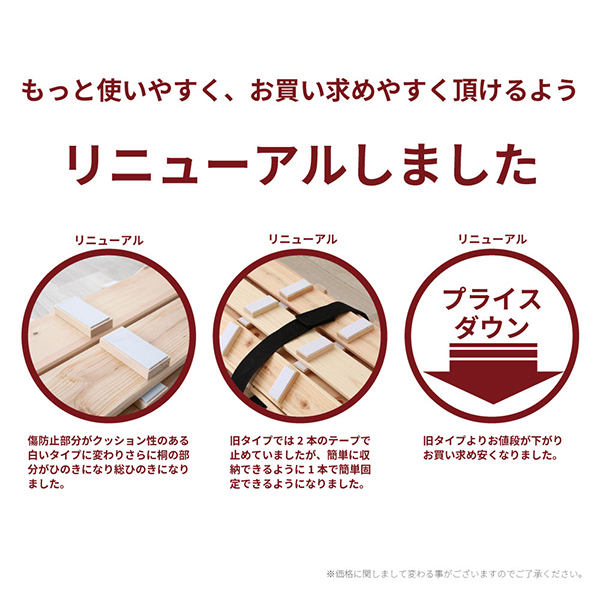 もっと使いやすく、お買い求めやすく頂けるよう

リニューアルしました

リニューアル

傷防止部分がクッション性のある白いタイプに変わりさらに桐の部分がひのきになり総ひのきになりました。

リニューアル

旧タイプでは２本のテープで止めていましたが、簡単に収納できるように１本で簡単固定できるようになりました。

リニューアル

プライスダウン

旧タイプよりお値段が下がりお買い求め安くなりました。

※価格に関しまして変わる事がございますのでご了承ください。