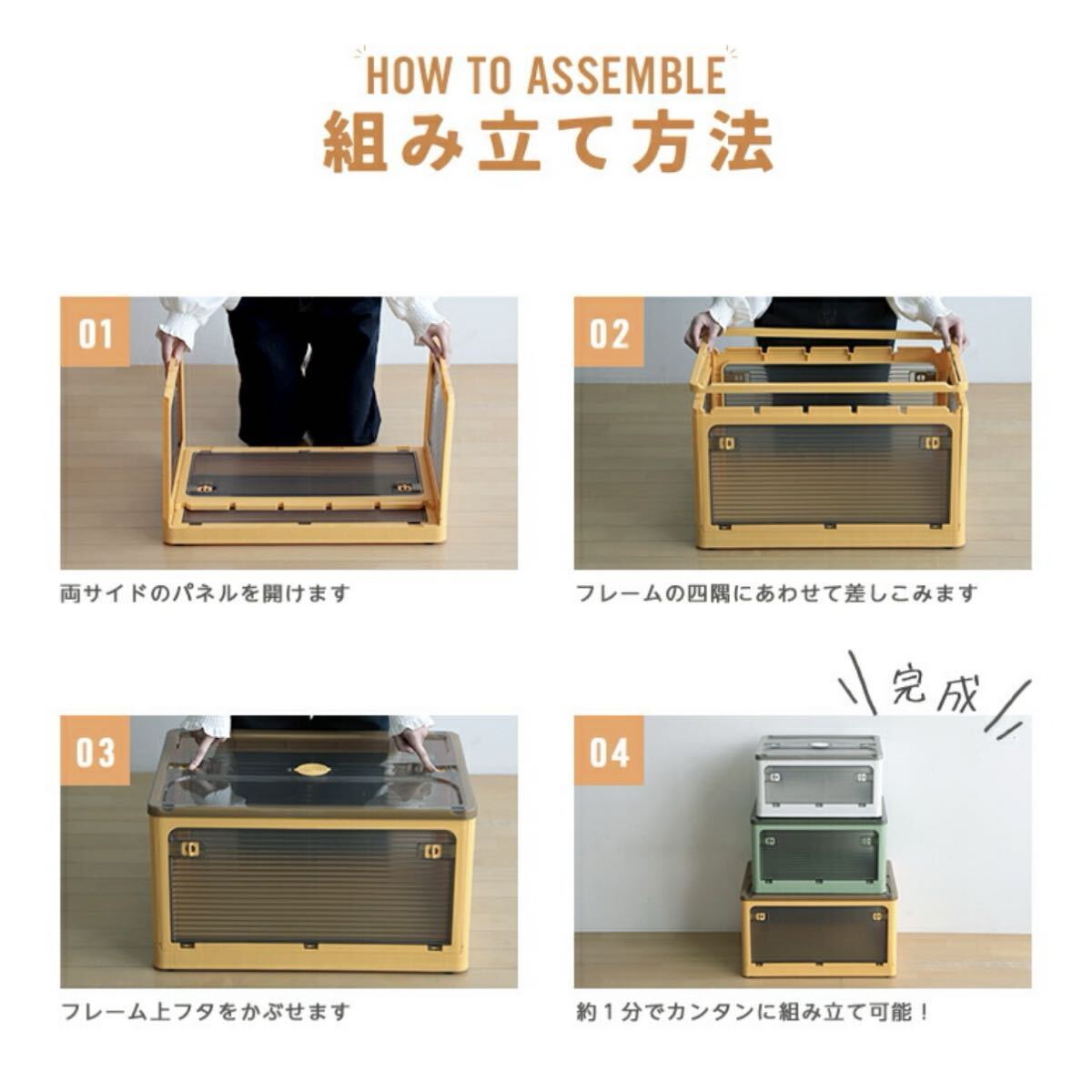 HOW TO ASSEMBLE
組み立て方法

01
両サイドのパネルを開けます

02
フレームの四隅にあわせて差しこみます

03
フレーム上フタをかぶせます

完成
04
約１分でカンタンに組み立て可能！