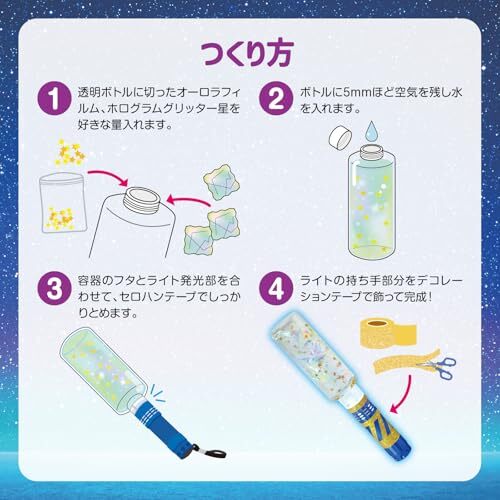 つくり方

1 透明ボトルに切ったオーロラフィルム、ホログラムグリッター星を好きな量入れます。

2 ボトルに5mmほど空気を残し水を入れます。

3 容器のフタとライト発光部を合わせて、セロハンテープでしっかりとめます。

4 ライトの持ち手部分をデコレーションテープで飾って完成！