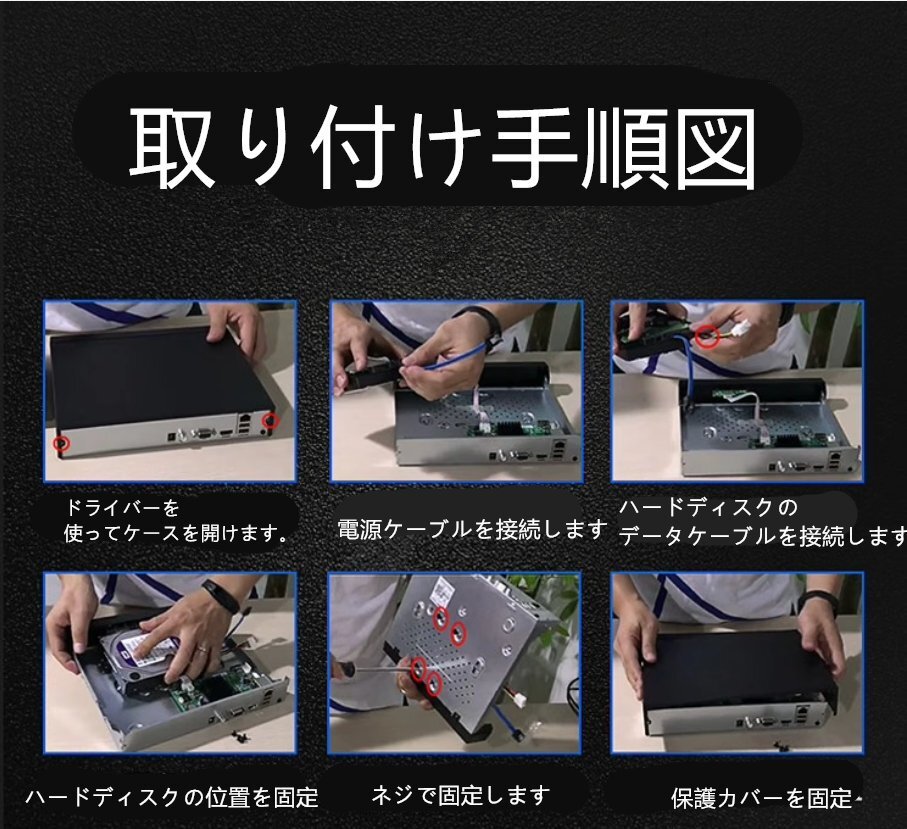 取り付け手順図

ドライバーを
使ってケースを開けます。

電源ケーブルを接続します

ハードディスクの
データケーブルを接続します

ハードディスクの位置を固定

ネジで固定します

保護カバーを固定