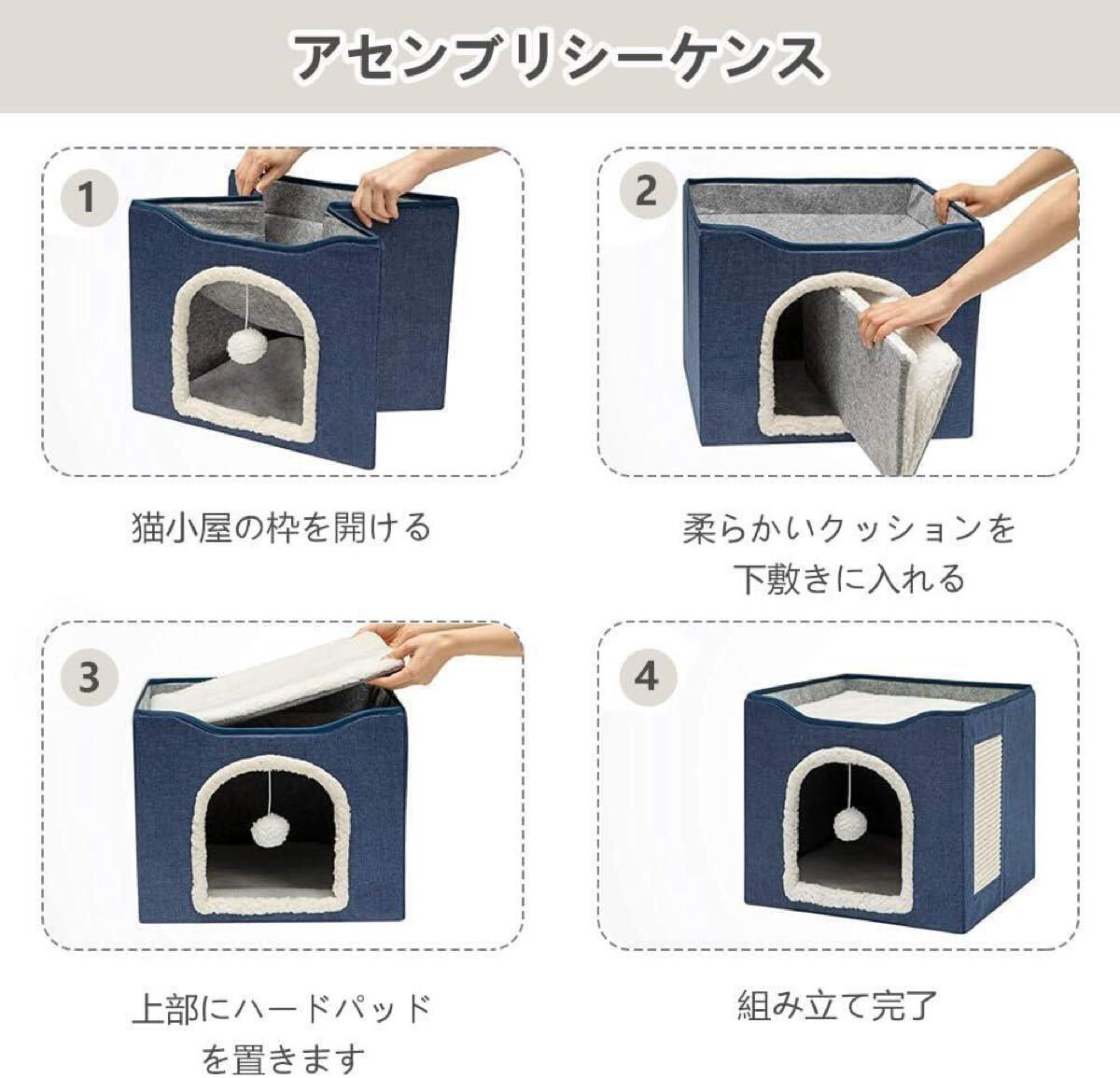 アセンブリシーケンス

1

猫小屋の枠を開ける

2

柔らかいクッションを下敷きに入れる

3

上部にハードパッドを置きます

4

組み立て完了