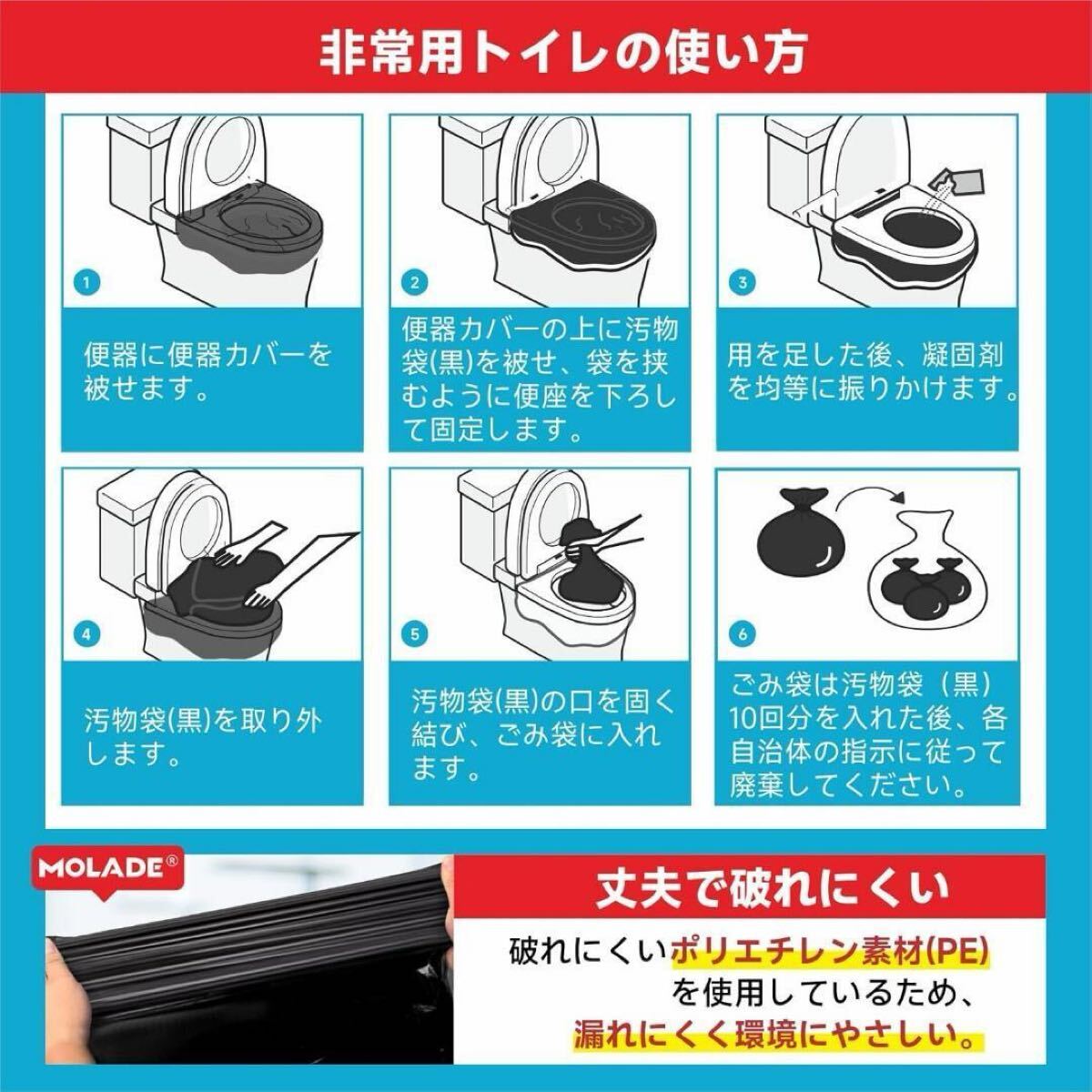 非常用トイレの使い方

1
便器に便器カバーを被せます。

2
便器カバーの上に汚物袋(黒)を被せ、袋を挟むように便座を下ろして固定します。

3
用を足した後、凝固剤を均等に振りかけます。

4
汚物袋(黒)を取り外します。

5
汚物袋(黒)の口を固く結び、ごみ袋に入れます。

6
ごみ袋は汚物袋（黒）10回分を入れた後、各自治体の指示に従って廃棄してください。

MOLADE®

丈夫で破れにくい

破れにくいポリエチレン素材(PE)を使用しているため、漏れにくく環境にやさしい。