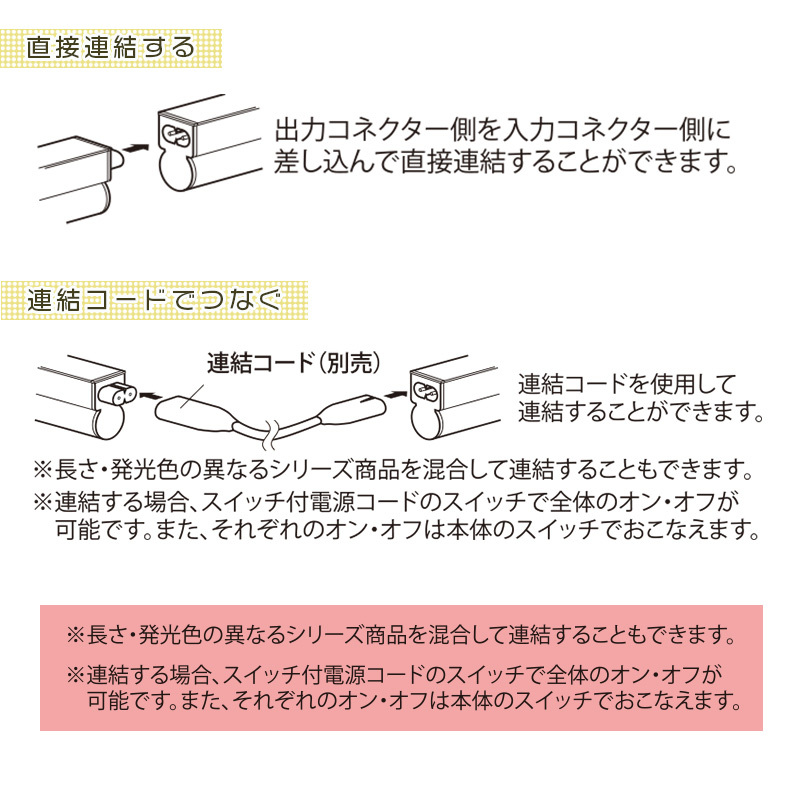 直接連結する

出力コネクター側を入力コネクター側に差し込んで直接連結することができます。

連結コードでつなぐ

連結コード(別売)

連結コードを使用して連結することができます。

※長さ・発光色の異なるシリーズ商品を混合して連結することもできます。
※連結する場合、スイッチ付電源コードのスイッチで全体のオン・オフが可能です。また、それぞれのオン・オフは本体のスイッチでおこなえます。

※長さ・発光色の異なるシリーズ商品を混合して連結することもできます。
※連結する場合、スイッチ付電源コードのスイッチで全体のオン・オフが可能です。また、それぞれのオン・オフは本体のスイッチでおこなえます。