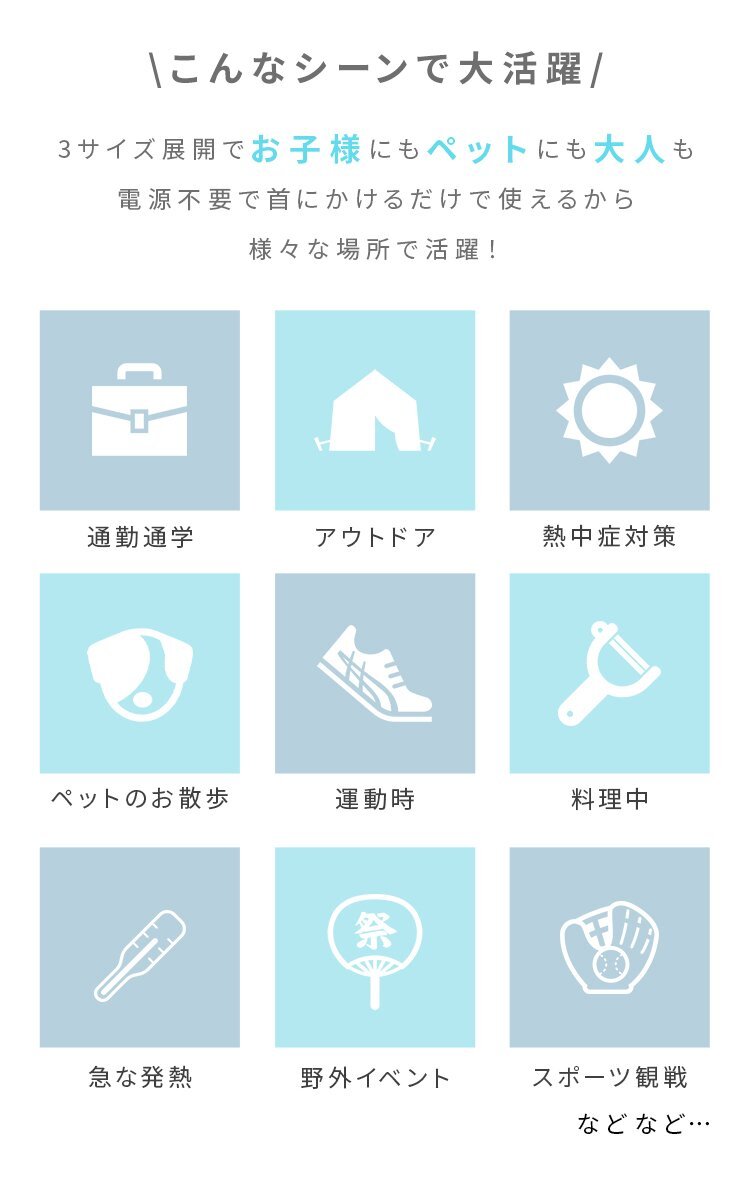 \こんなシーンで大活躍/

3サイズ展開でお子様にもペットにも大人も
電源不要で首にかけるだけで使えるから
様々な場所で活躍!

通勤通学

アウトドア

熱中症対策

ペットのお散歩

運動時

料理中

祭

急な発熱

野外イベント

スポーツ観戦

などなど…