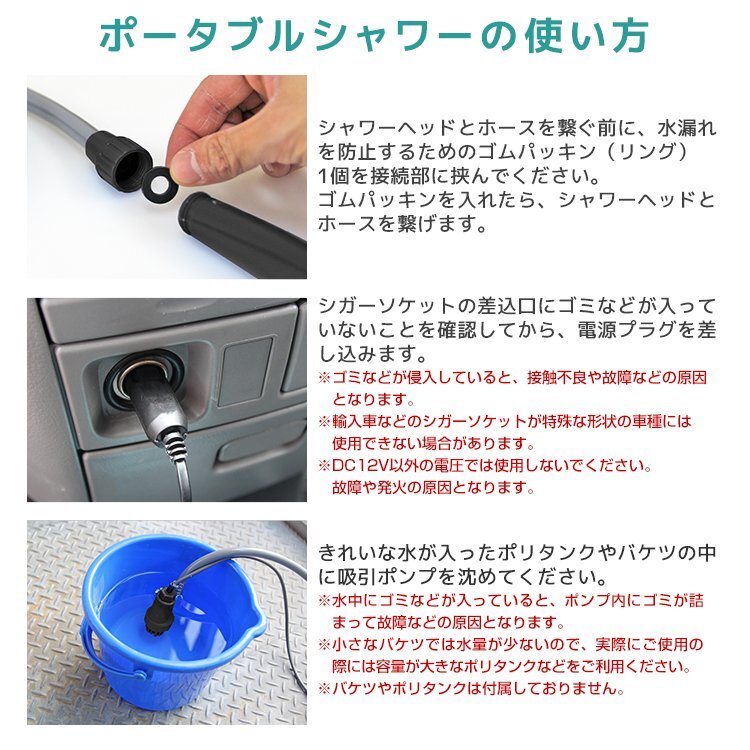 ポータブルシャワーの使い方

シャワーヘッドとホースを繋ぐ前に、水漏れを防止するためのゴムパッキン（リング）1個を接続部に挟んでください。
ゴムパッキンを入れたら、シャワーヘッドとホースを繋げます。

シガーソケットの差込口にゴミなどが入っていないことを確認してから、電源プラグを差し込みます。
※ゴミなどが侵入していると、接触不良や故障などの原因となります。
※輸入車などのシガーソケットが特殊な形状の車種には使用できない場合があります。
※DC12V以外の電圧では使用しないでください。故障や発火の原因となります。

きれいな水が入ったポリタンクやバケツの中に吸引ポンプを沈めてください。
※水中にゴミなどが入っていると、ポンプ内にゴミが詰まって故障などの原因となります。
※小さなバケツでは水量が少ないので、実際にご使用の際には容量が大きなポリタンクなどをご利用ください。
※バケツやポリタンクは付属しておりません。