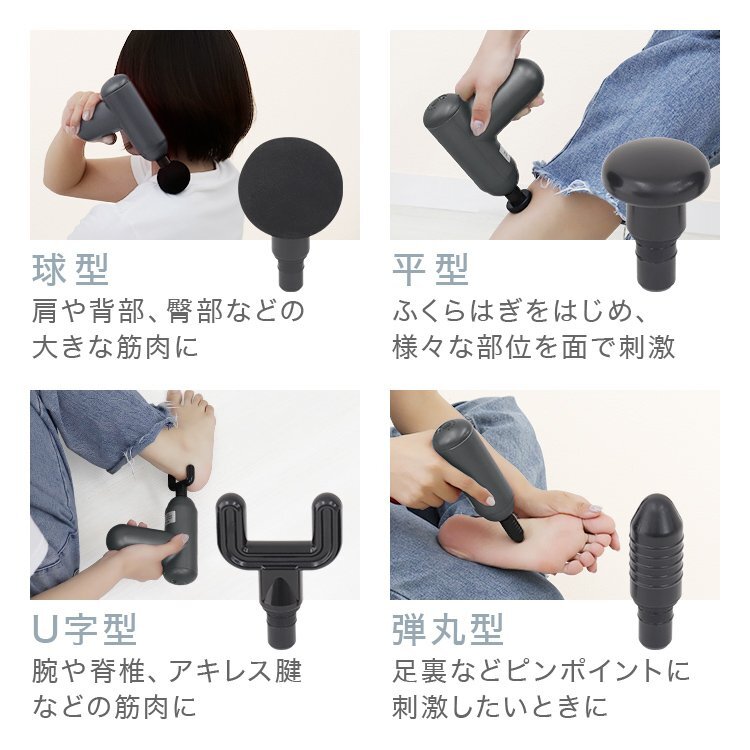 球型
肩や背部、臀部などの大きな筋肉に

平型
ふくらはぎをはじめ、様々な部位を面で刺激

U字型
腕や脊椎、アキレス腱などの筋肉に

弾丸型
足裏などピンポイントに刺激したいときに