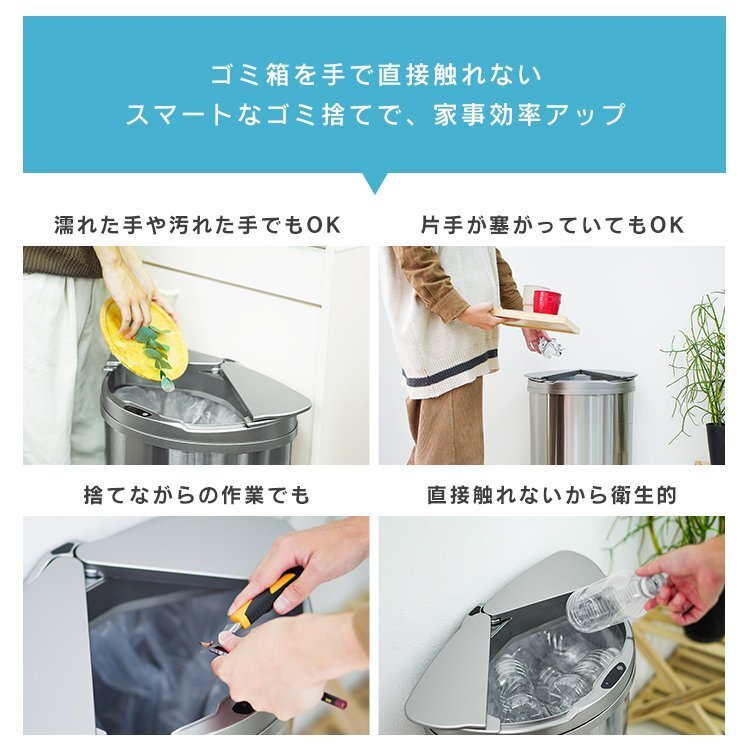 ゴミ箱を手で直接触れない
スマートなゴミ捨てで、家事効率アップ

濡れた手や汚れた手でもOK

片手が塞がっていてもOK

捨てながらの作業でも

直接触れないから衛生的