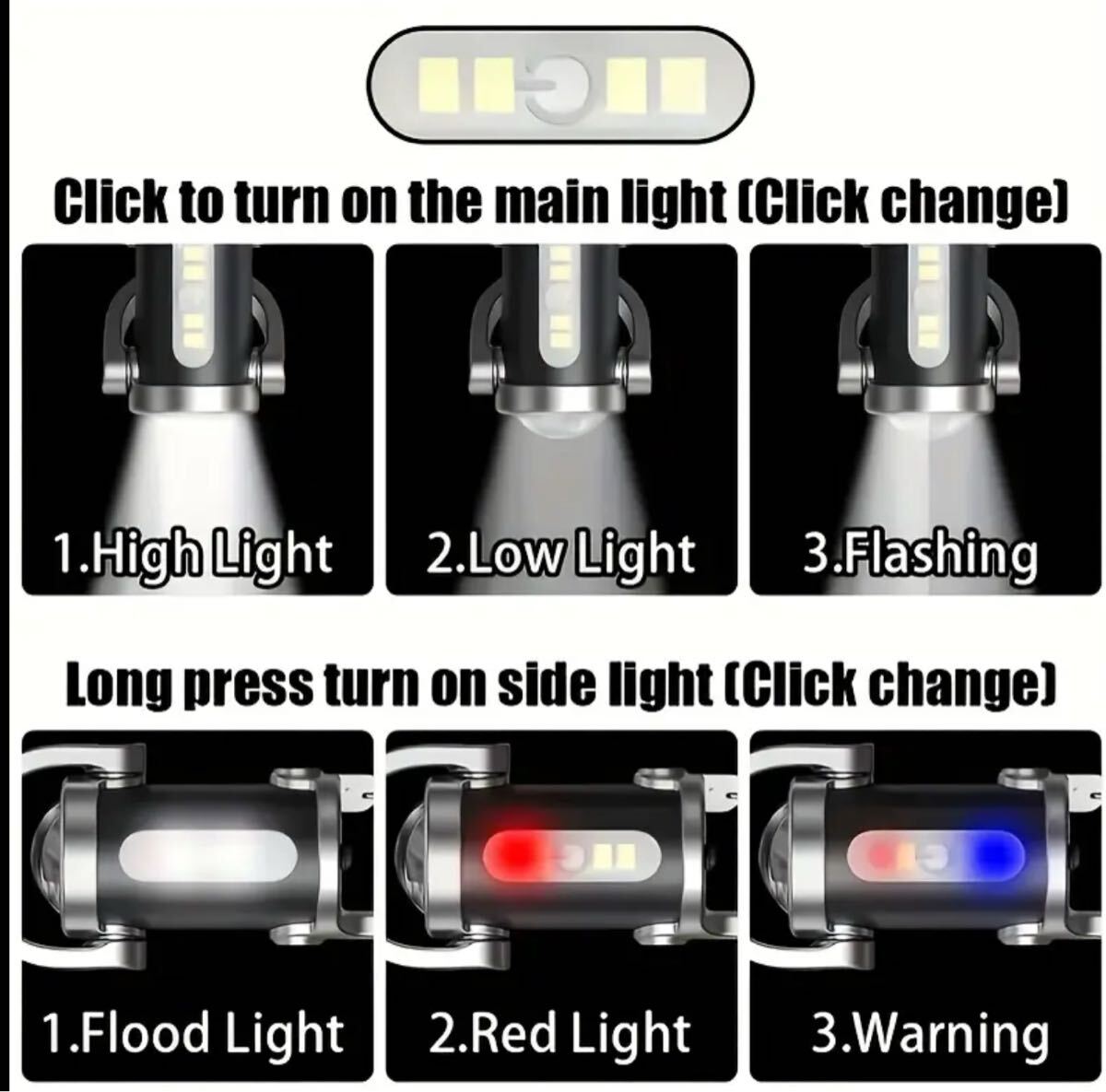 Click to turn on the main light (Click change)

1.High Light

2.Low Light

3.Flashing

Long press turn on side light (Click change)

1.Flood Light

2.Red Light

3.Warning