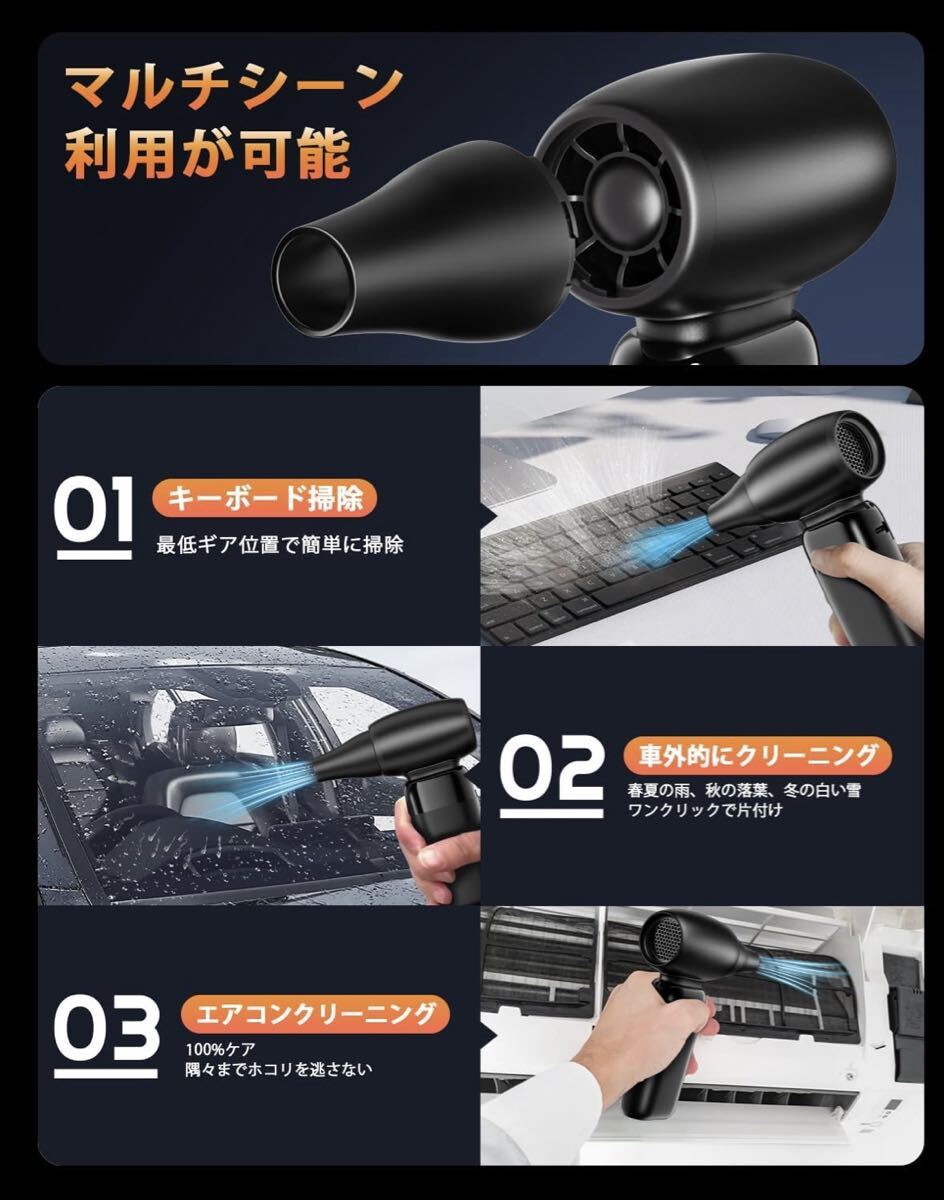 マルチシーン
利用が可能

01
キーボード掃除
最低ギア位置で簡単に掃除

02
車外的にクリーニング
春夏の雨、秋の落葉、冬の白い雪
ワンクリックで片付け

03
エアコンクリーニング
100%ケア
隅々までホコリを逃さない