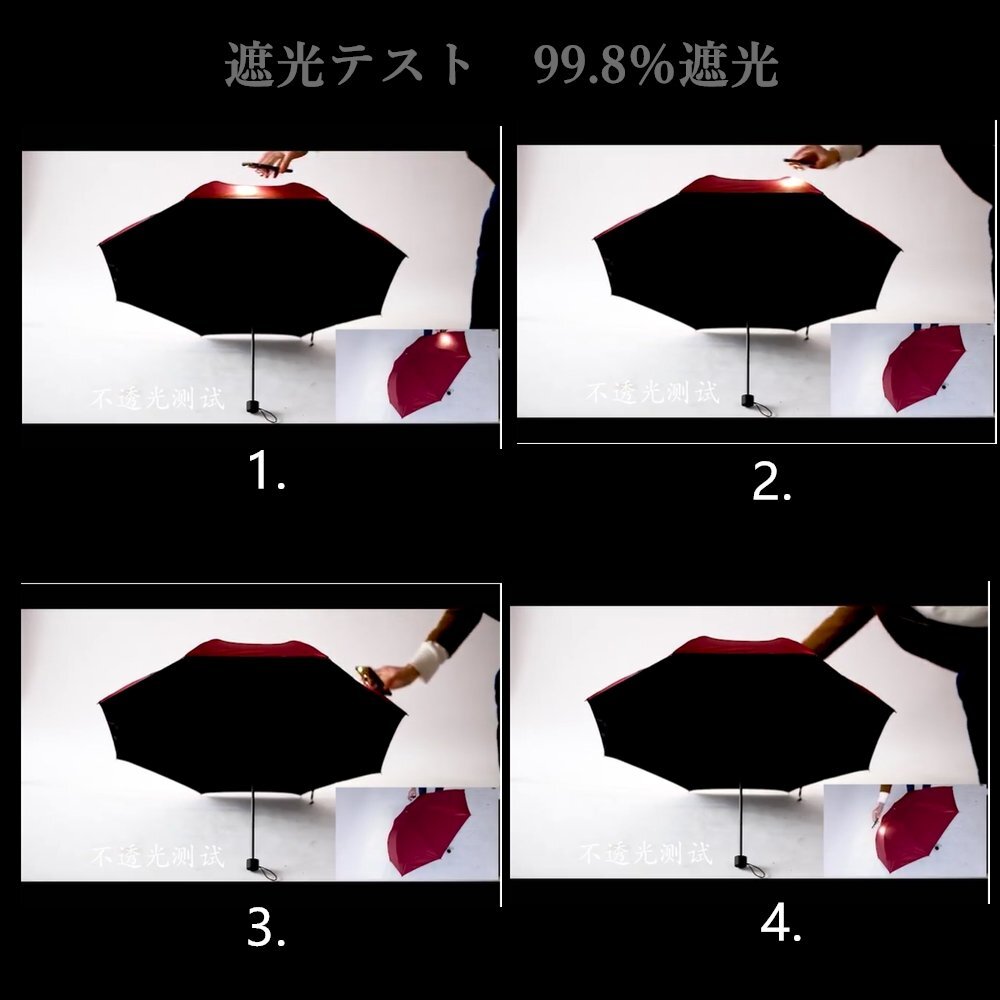 遮光テスト　99.8%遮光

不透光测试

1.

不透光测试

2.

不透光测试

3.

不透光测试

4.