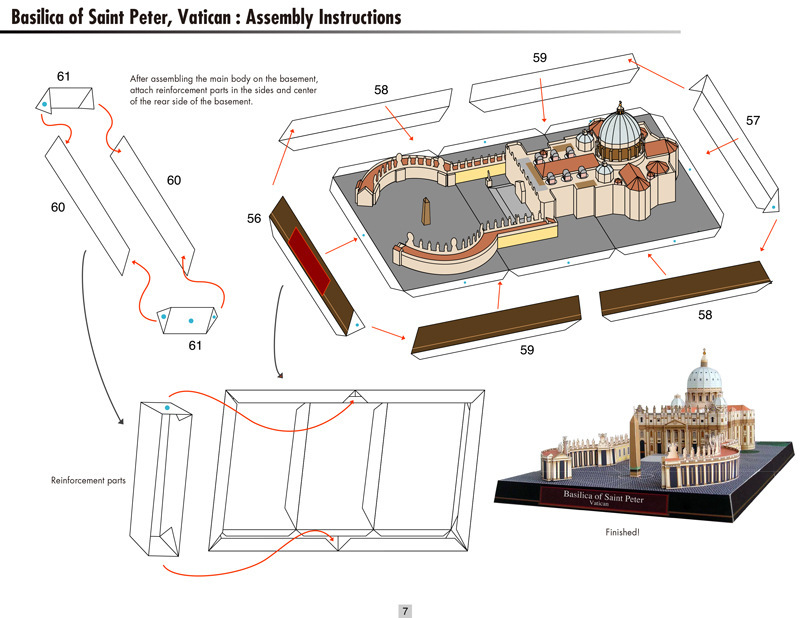 Basilica of Saint Peter, Vatican : Assembly Instructions

61

After assembling the main body on the basement, attach reinforcement parts in the sides and center of the rear side of the basement.

60

60

61

58

59

57

56

59

58

Reinforcement parts

Basilica of Saint Peter
Vatican

Finished!

7