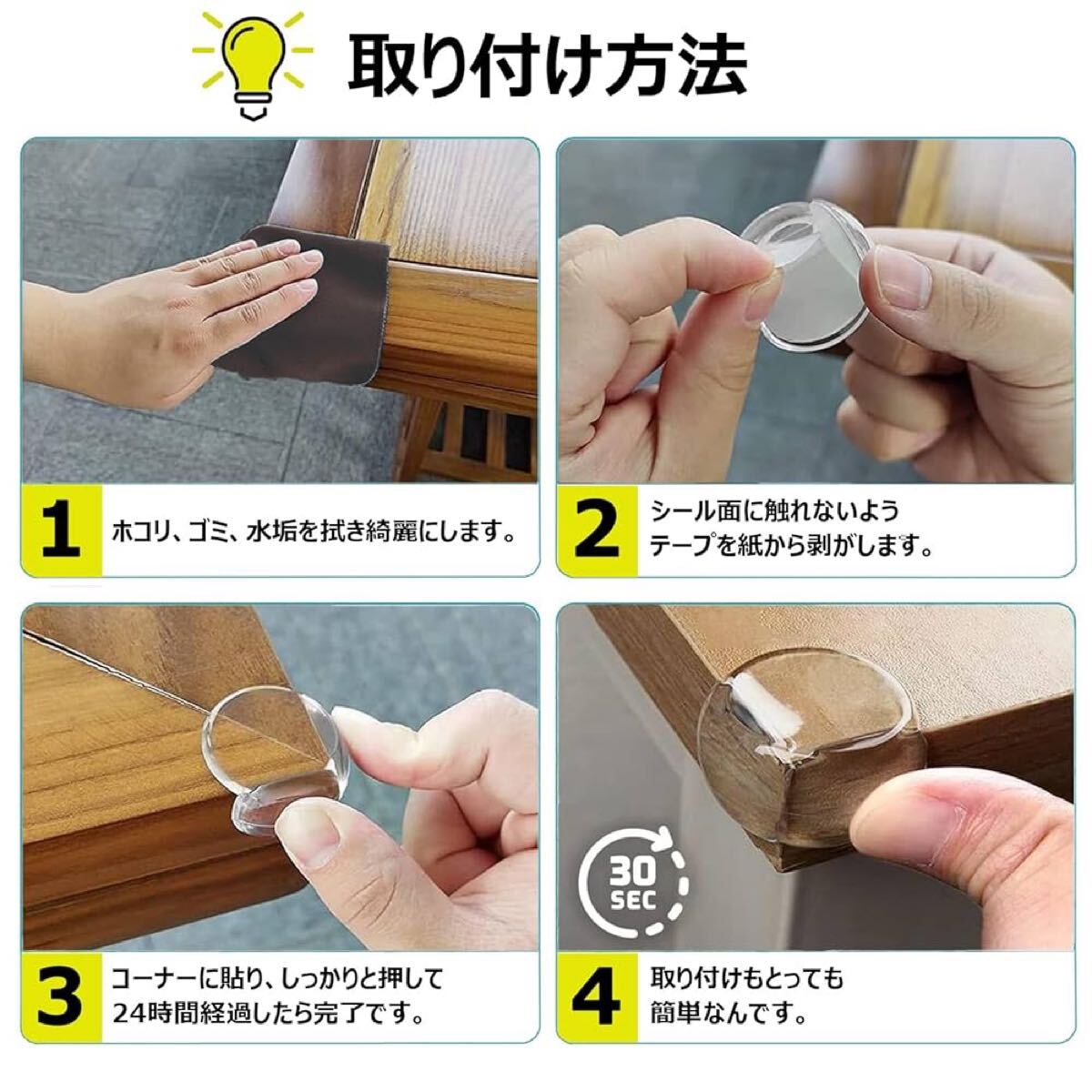 取り付け方法

1
ホコリ、ゴミ、水垢を拭き綺麗にします。

2
シール面に触れないよう
テープを紙から剥がします。

3
コーナーに貼り、しっかりと押して
24時間経過したら完了です。

30
SEC

4
取り付けもとっても
簡単なんです。