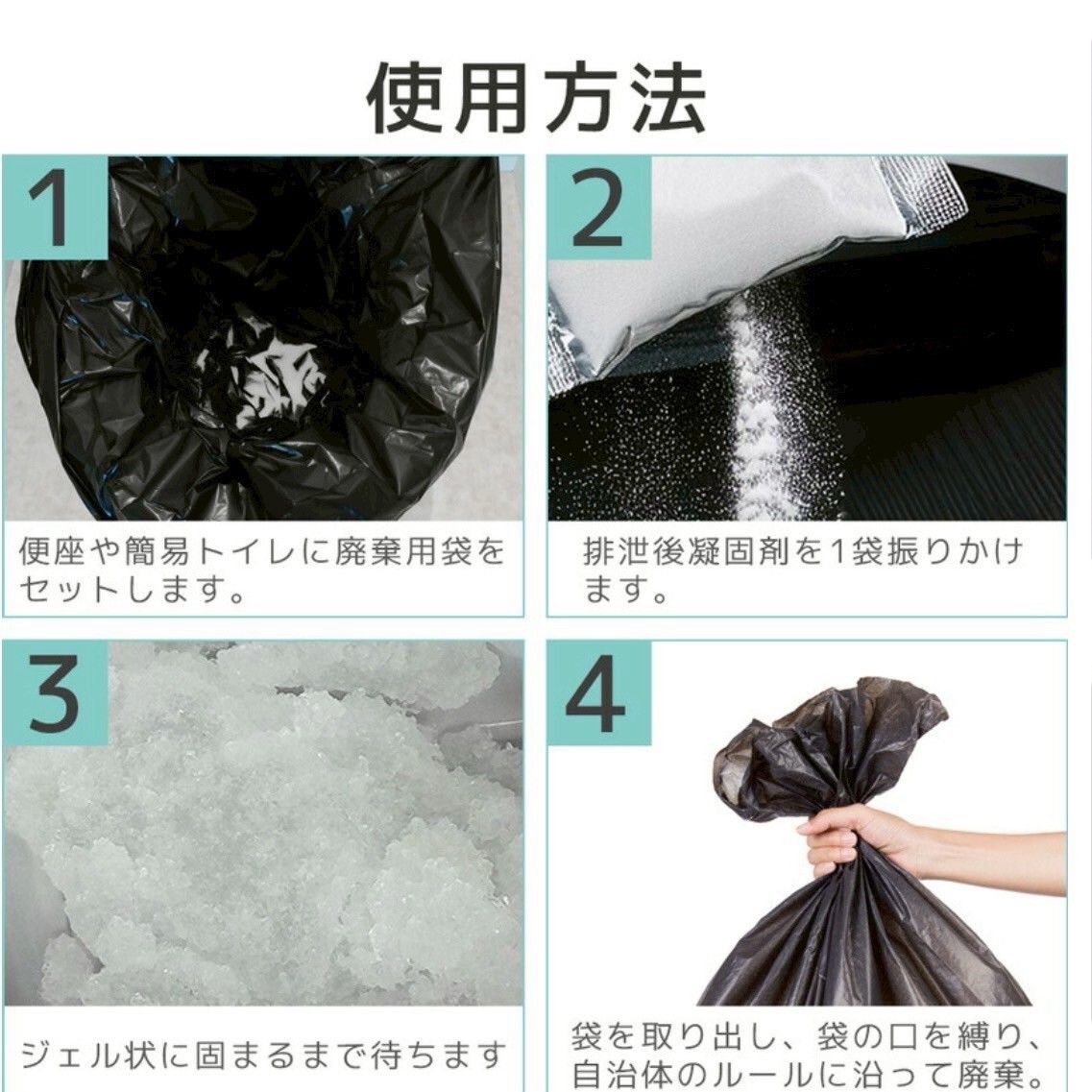 使用方法

1

便座や簡易トイレに廃棄用袋をセットします。

2

排泄後凝固剤を1袋振りかけます。

3

ジェル状に固まるまで待ちます

4

袋を取り出し、袋の口を縛り、自治体のルールに沿って廃棄。