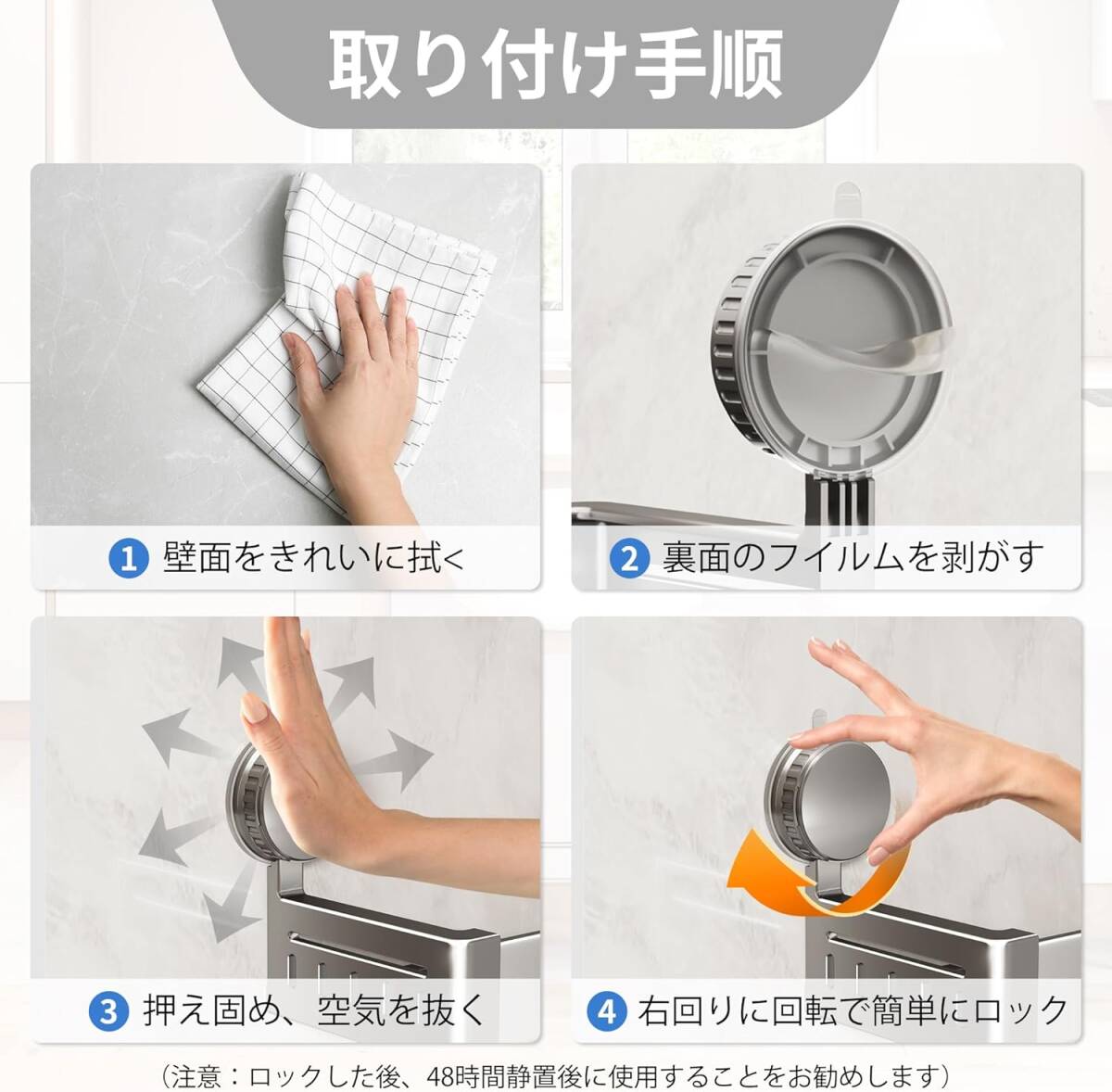 取り付け手順

1 壁面をきれいに拭く

2 裏面のフイルムを剥がす

3 押え固め、空気を抜く

4 右回りに回転で簡単にロック

（注意：ロックした後、48時間静置後に使用することをお勧めします）