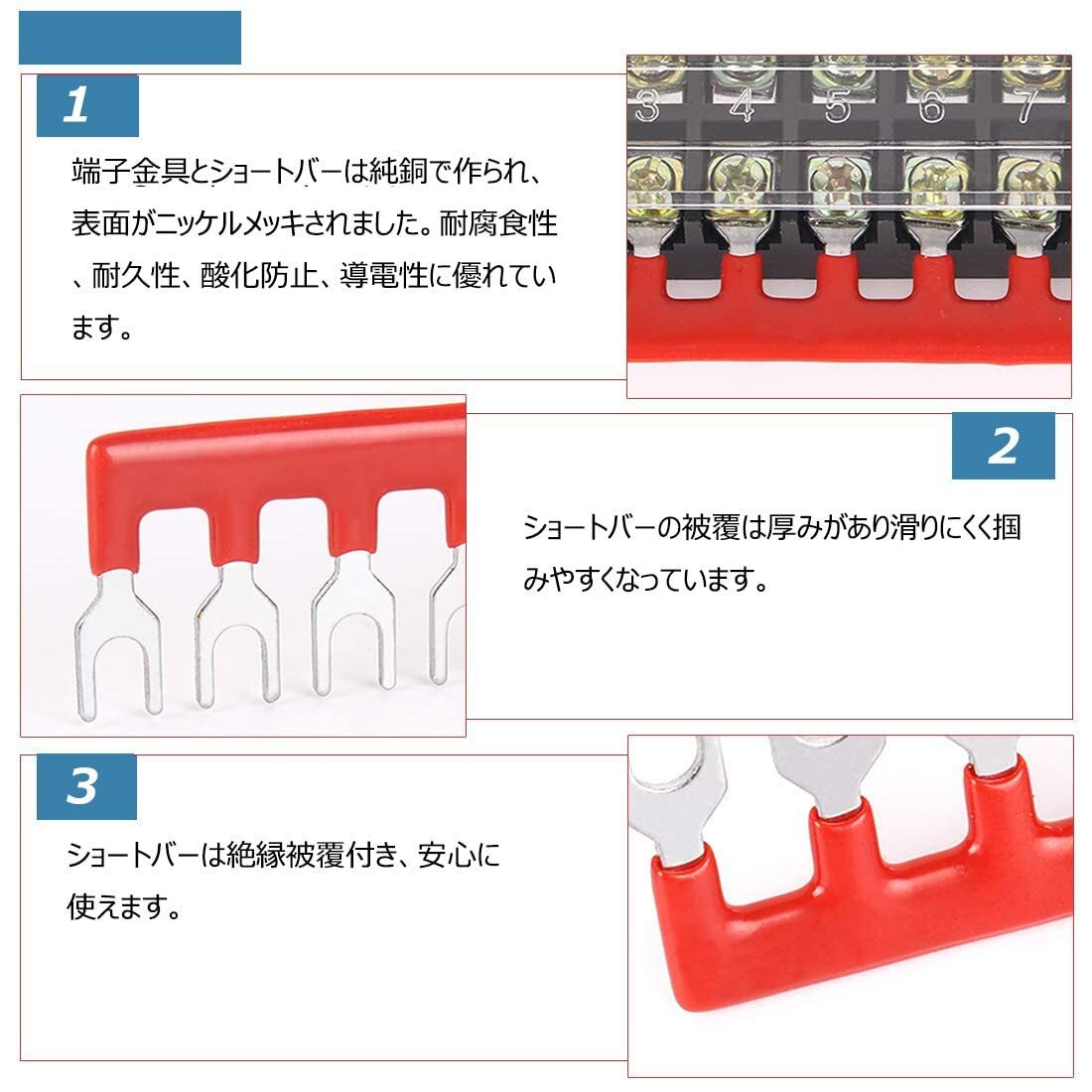 1

端子金具とショートバーは純銅で作られ、表面がニッケルメッキされました。耐腐食性、耐久性、酸化防止、導電性に優れています。

3 4 5 6 7

2

ショートバーの被覆は厚みがあり滑りにくく掴みやすくなっています。

3

ショートバーは絶縁被覆付き、安心に使えます。