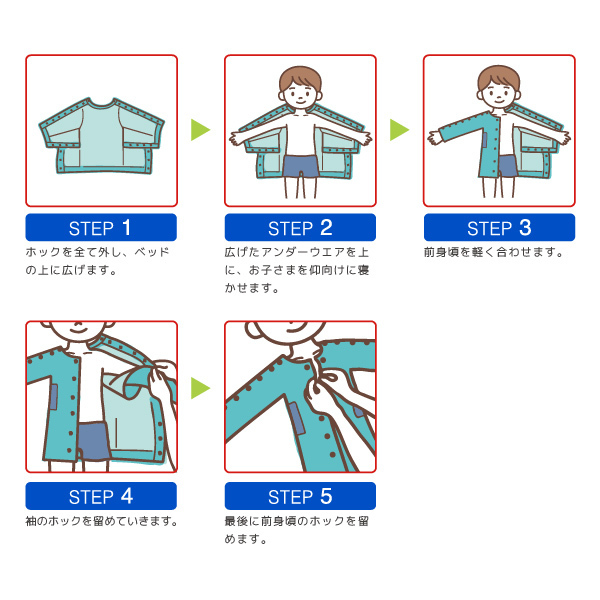 STEP 1
ホックを全て外し、ベッドの上に広げます。

STEP 2
広げたアンダーウエアを上に、お子さまを仰向けに寝かせます。

STEP 3
前身頃を軽く合わせます。

STEP 4
袖のホックを留めていきます。

STEP 5
最後に前身頃のホックを留めます。