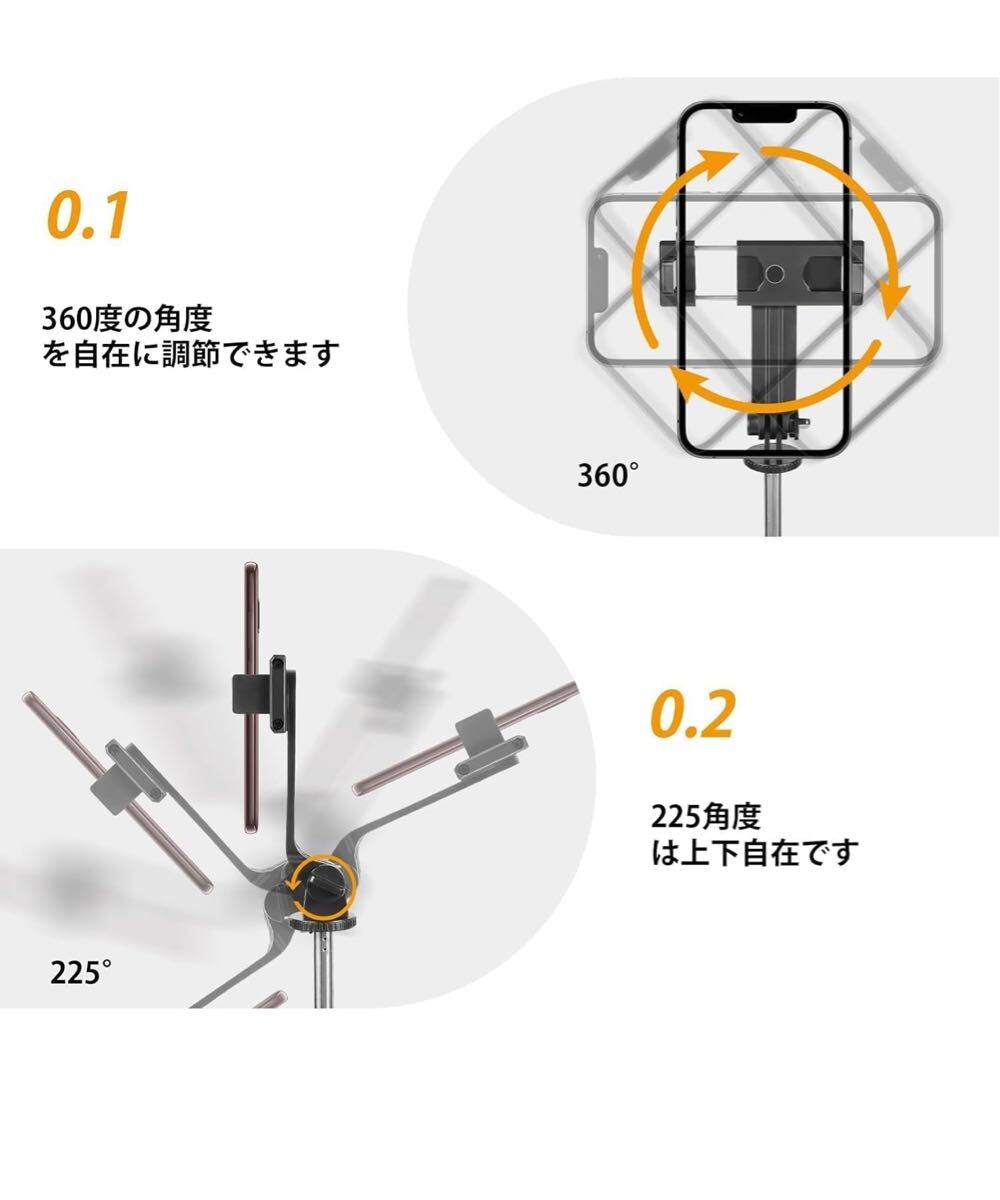 0.1

360度の角度
を自在に調節できます

360°

0.2

225角度
は上下自在です

225°