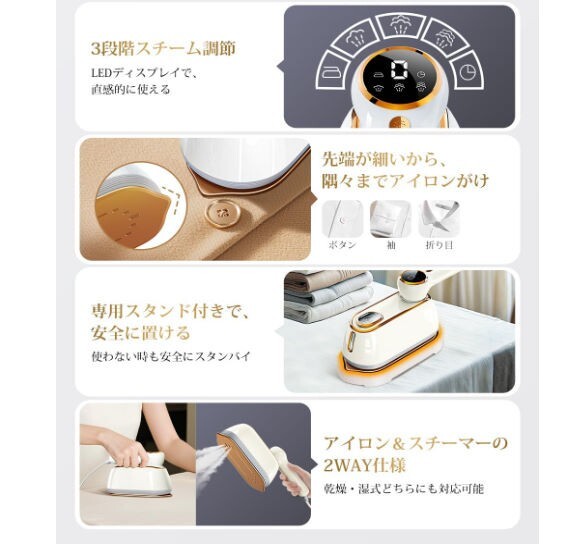 3段階スチーム調節

LEDディスプレイで、直感的に使える

0

先端が細いから、隅々までアイロンがけ

ボタン

袖

折り目

専用スタンド付きで、安全に置ける

使わない時も安全にスタンバイ

アイロン＆スチーマーの2WAY仕様

乾燥・湿式どちらにも対応可能