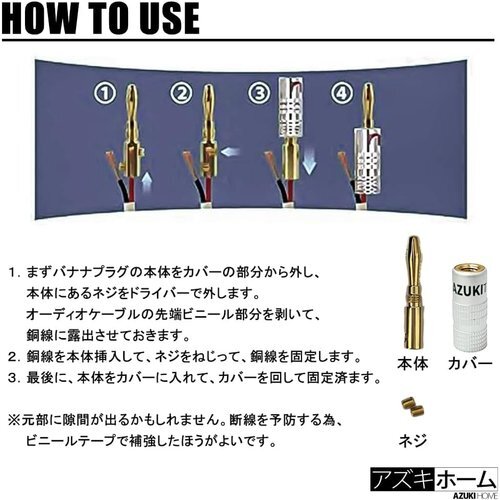 HOW TO USE

①
②
③
④

1. まずバナナプラグの本体をカバーの部分から外し、本体にあるネジをドライバーで外します。オーディオケーブルの先端ビニール部分を剥いて、銅線に露出させておきます。
2. 銅線を本体挿入して、ネジをねじって、銅線を固定します。
3. 最後に、本体をカバーに入れて、カバーを回して固定済ます。

※元部に隙間が出るかもしれません。断線を予防する為、ビニールテープで補強したほうがよいです。

AZUKIT

本体
カバー
ネジ

アズキホーム
AZUKI HOME