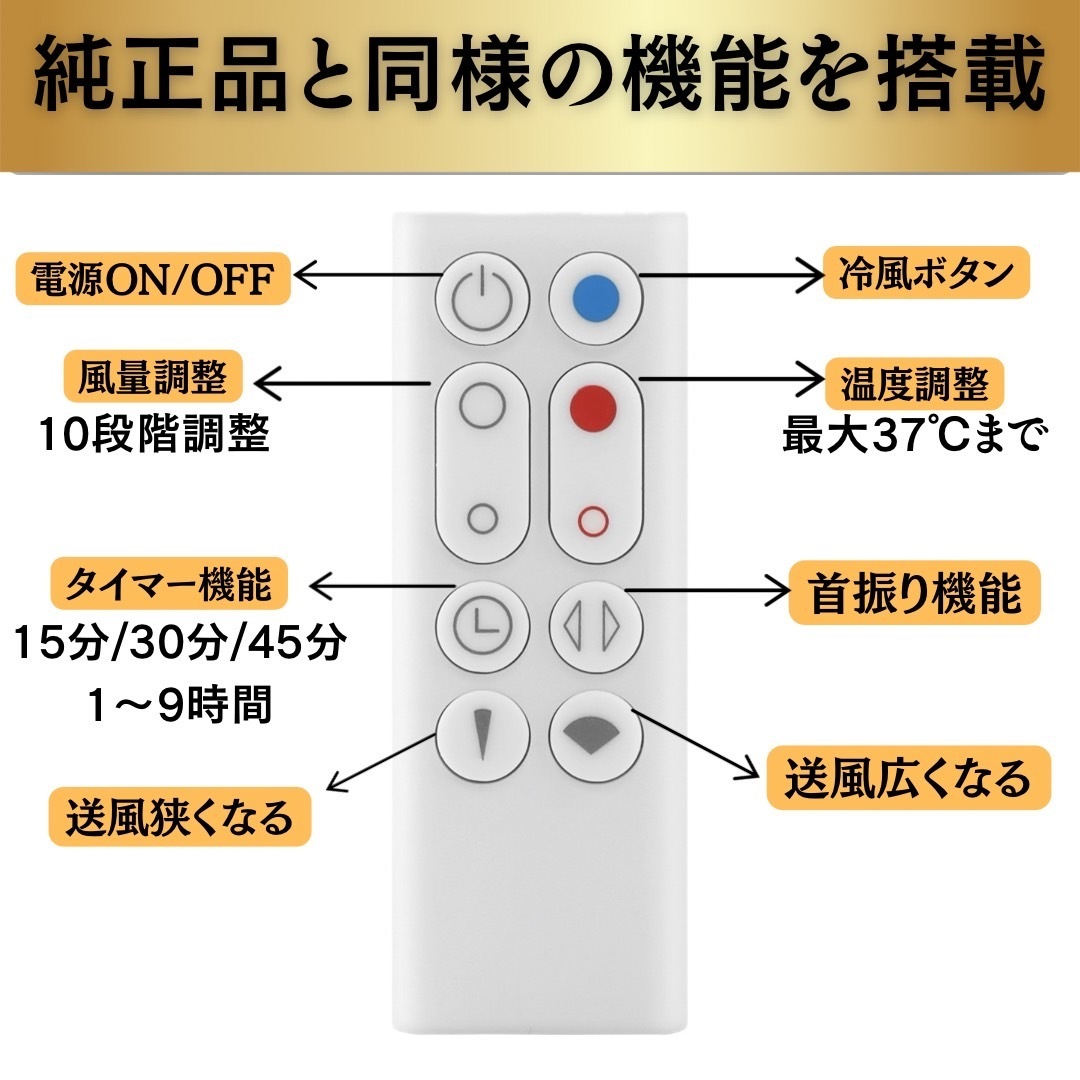 純正品と同様の機能を搭載

電源ON/OFF

冷風ボタン

風量調整
10段階調整

温度調整
最大37℃まで

タイマー機能
15分/30分/45分
1～9時間

首振り機能

送風狭くなる

送風広くなる