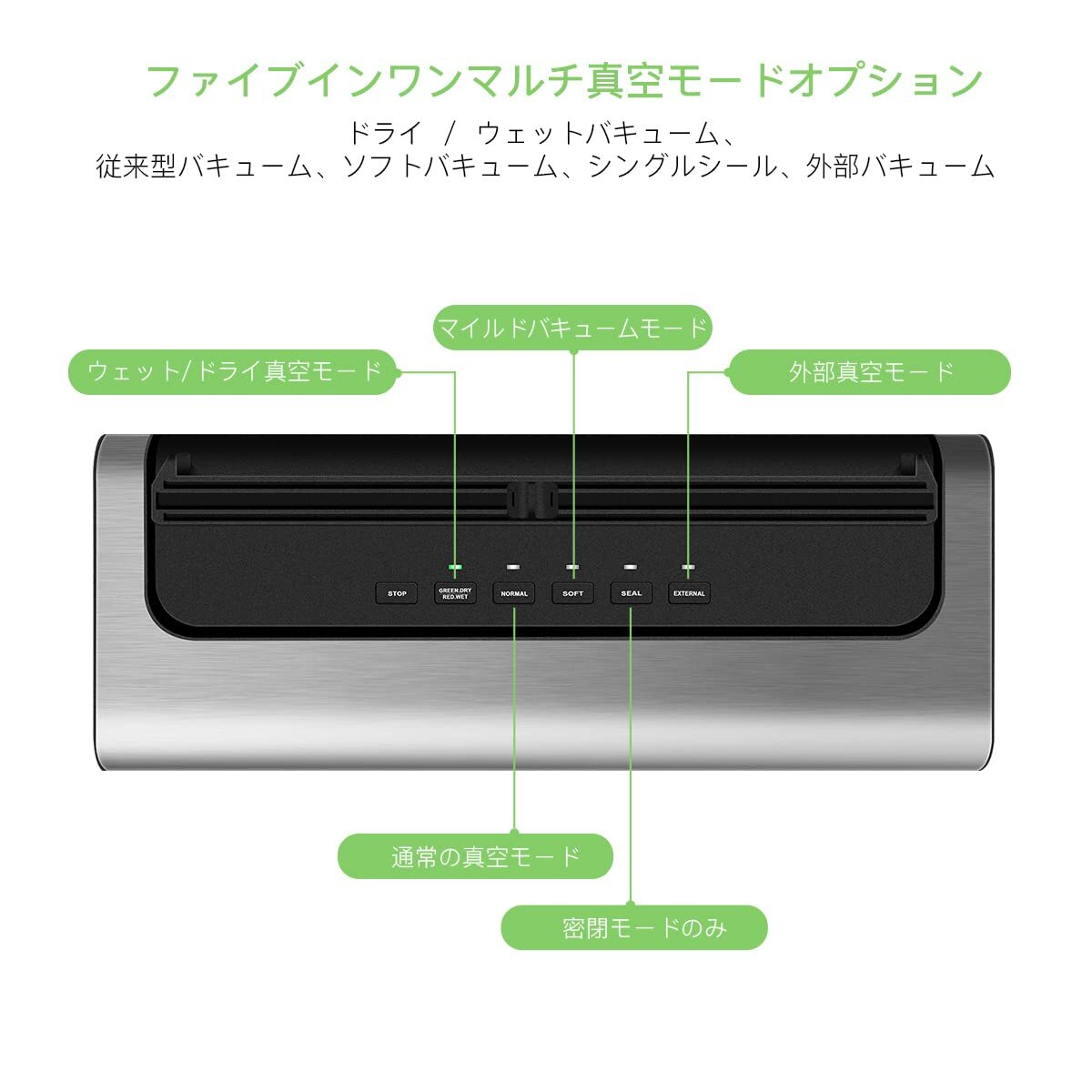 ファイブインワンマルチ真空モードオプション

ドライ / ウェットバキューム、
従来型バキューム、ソフトバキューム、シングルシール、外部バキューム

マイルドバキュームモード

ウェット/ドライ真空モード

外部真空モード

STOP

GREEN.DRY
RED.WET

NORMAL

SOFT

SEAL

EXTERNAL

通常の真空モード

密閉モードのみ