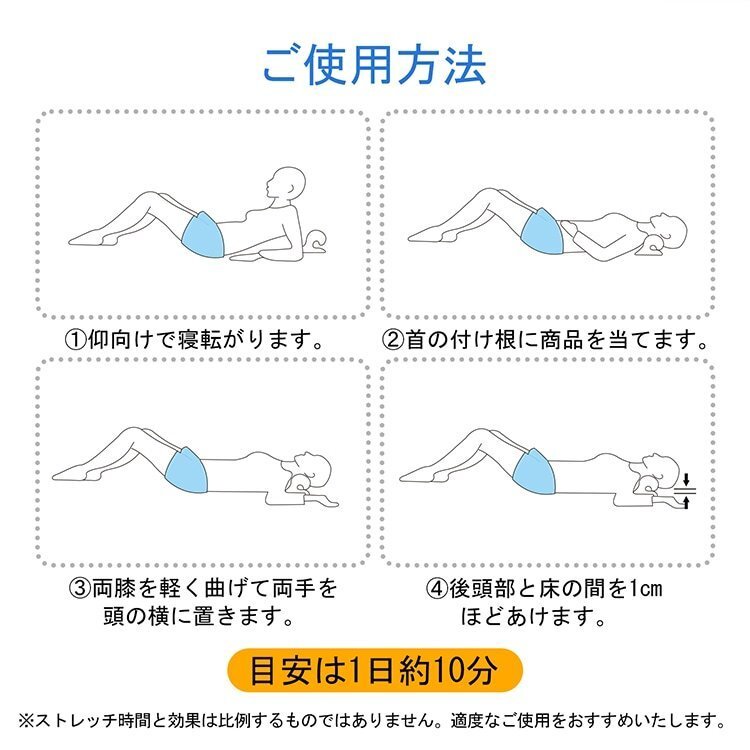 ご使用方法

①仰向けで寝転がります。

②首の付け根に商品を当てます。

③両膝を軽く曲げて両手を頭の横に置きます。

④後頭部と床の間を1㎝ほどあけます。

目安は1日約10分

※ストレッチ時間と効果は比例するものではありません。適度なご使用をおすすめいたします。