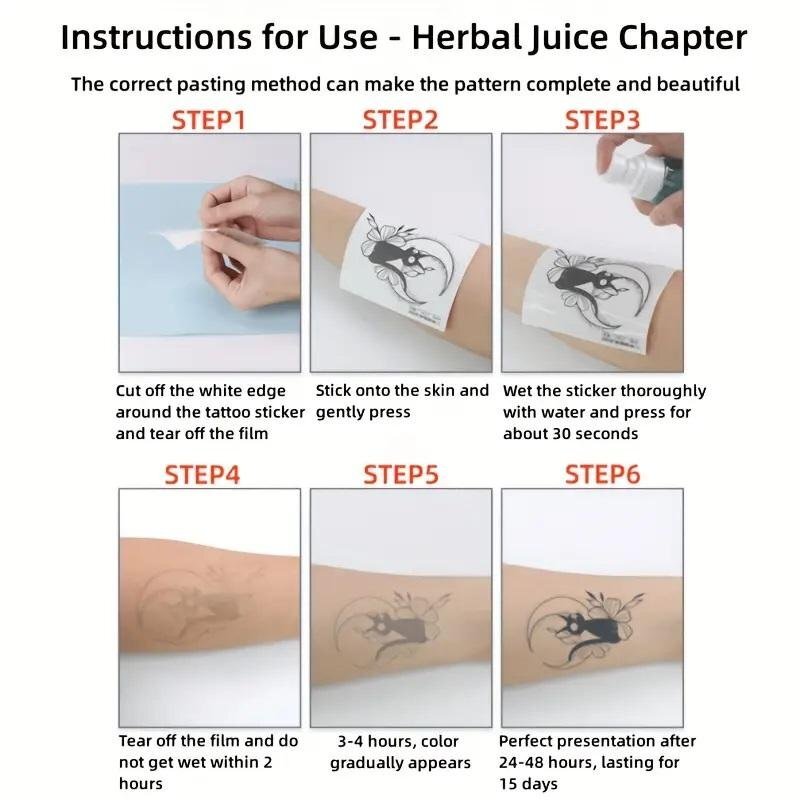 Instructions for Use - Herbal Juice Chapter

The correct pasting method can make the pattern complete and beautiful

STEP1

Cut off the white edge around the tattoo sticker and tear off the film

STEP2

Stick onto the skin and gently press

STEP3

Wet the sticker thoroughly with water and press for about 30 seconds

STEP4

Tear off the film and do not get wet within 2 hours

STEP5

3-4 hours, color gradually appears

STEP6

Perfect presentation after 24-48 hours, lasting for 15 days