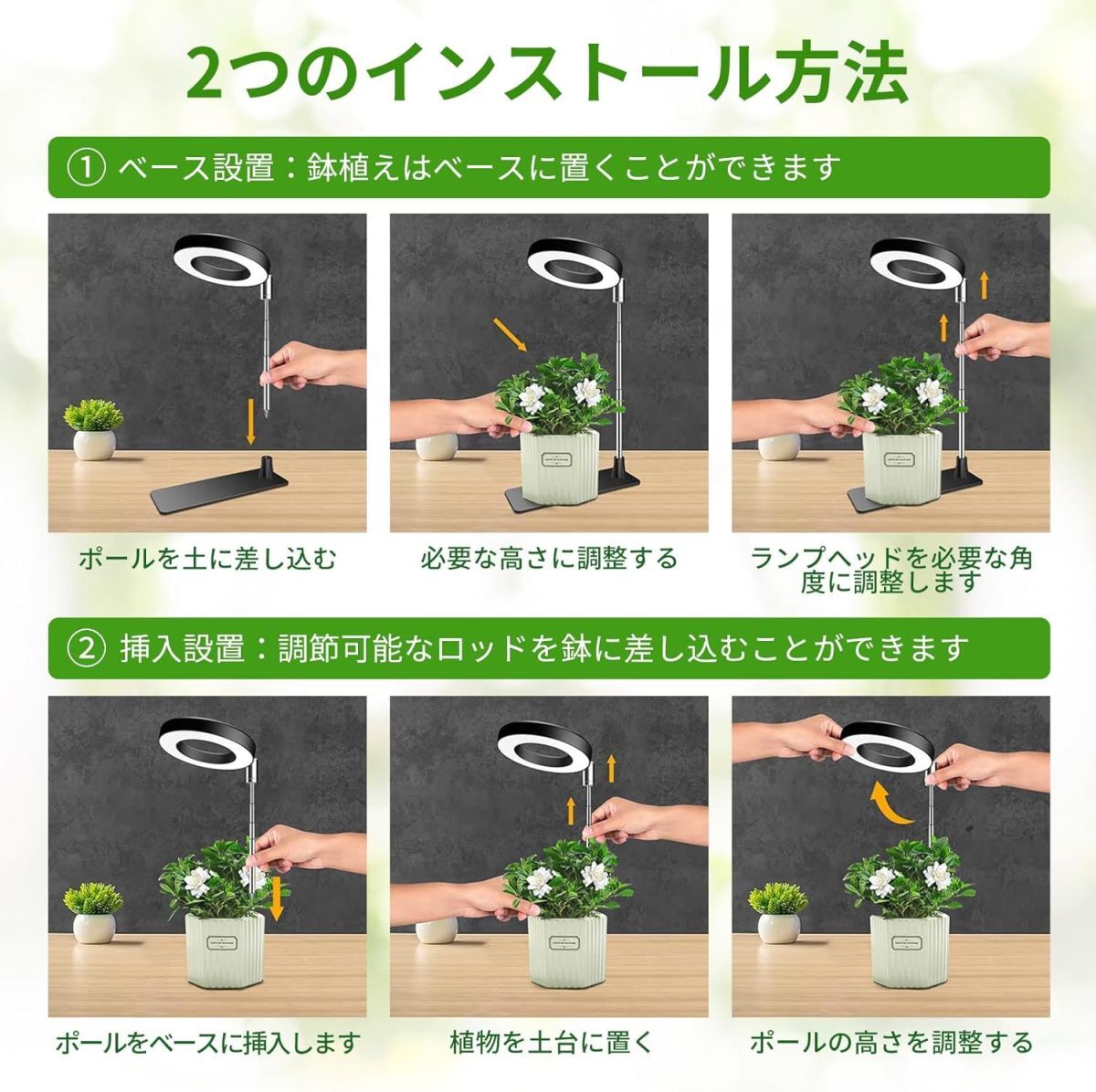 2つのインストール方法

① ベース設置：鉢植えはベースに置くことができます

ポールを土に差し込む

必要な高さに調整する

ランプヘッドを必要な角度に調整します

② 挿入設置：調節可能なロッドを鉢に差し込むことができます

ポールをベースに挿入します

植物を土台に置く

ポールの高さを調整する