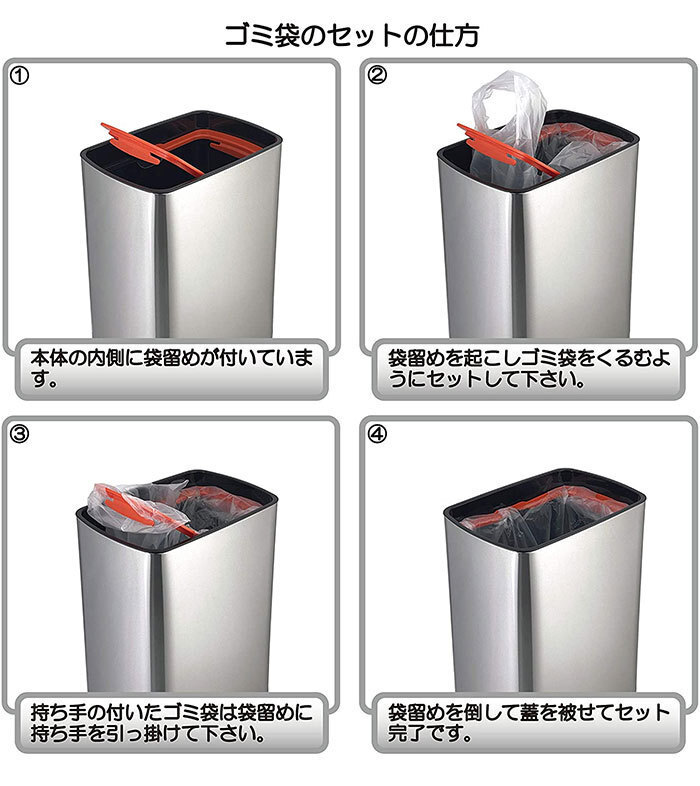 ゴミ袋のセットの仕方

①

本体の内側に袋留めが付いています。

②

袋留めを起こしゴミ袋をくるむようにセットして下さい。

③

持ち手の付いたゴミ袋は袋留めに持ち手を引っ掛けて下さい。

④

袋留めを倒して蓋を被せてセット完了です。