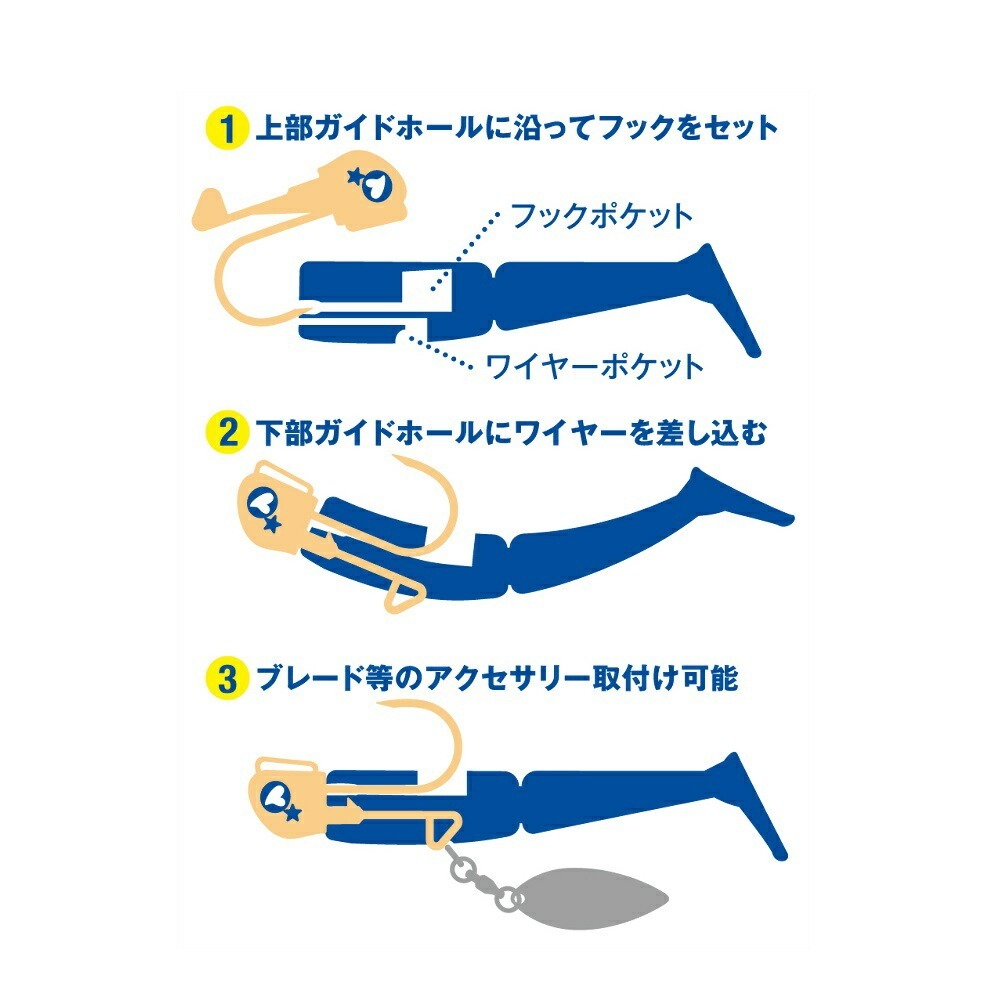 1 上部ガイドホールに沿ってフックをセット

フックポケット

ワイヤーポケット

2 下部ガイドホールにワイヤーを差し込む

3 ブレード等のアクセサリー取付け可能