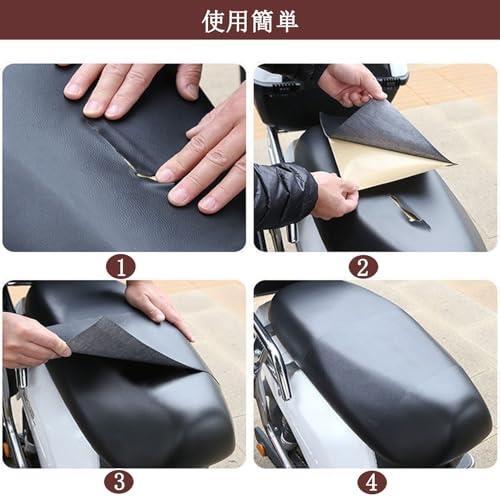 使用簡単

1

2

3

4