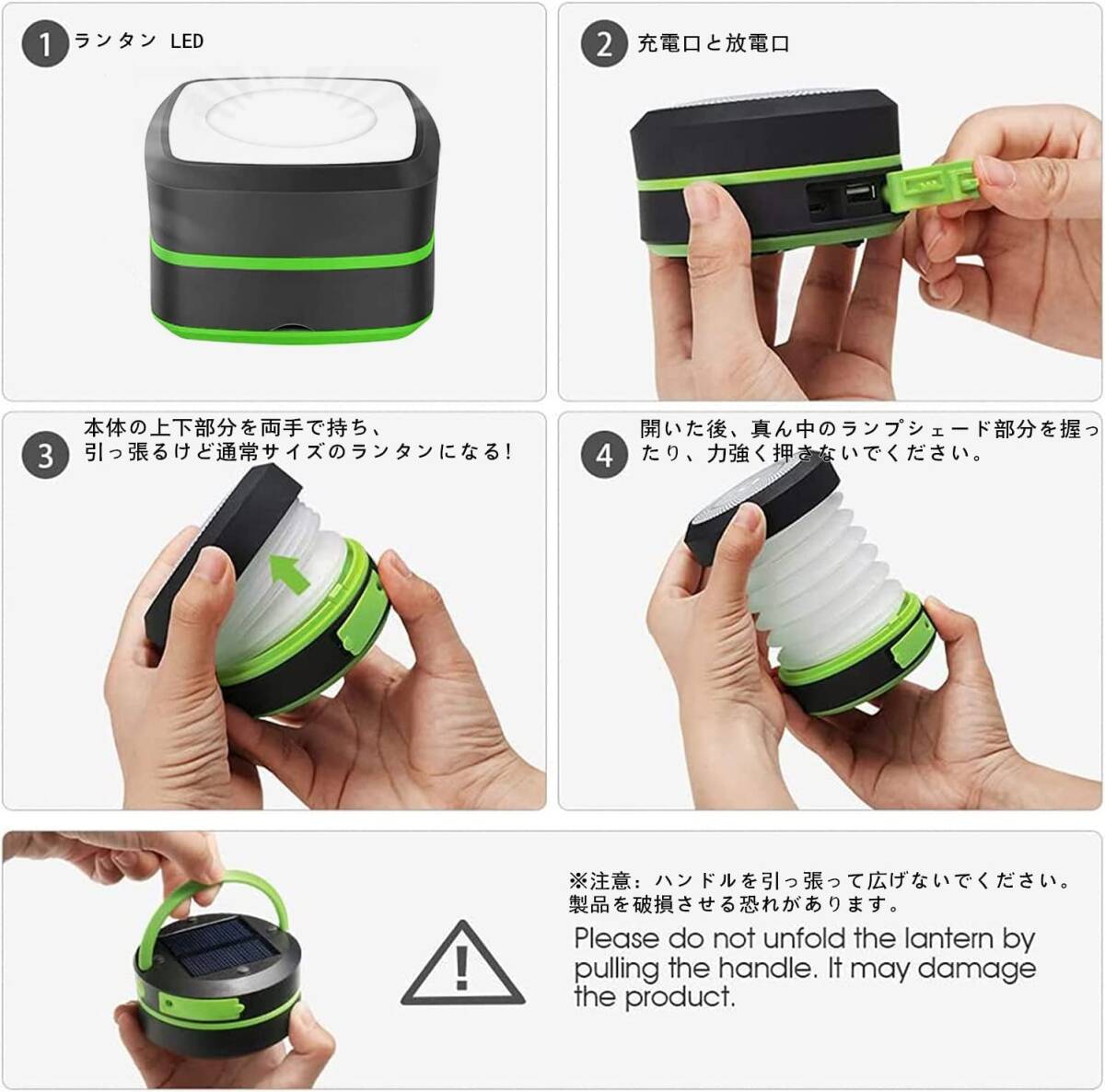 1 ランタン LED

2 充電口と放電口

3 本体の上下部分を両手で持ち、引っ張るけど通常サイズのランタンになる!

4 開いた後、真ん中のランプシェード部分を握ったり、力強く押さないでください。

※注意：ハンドルを引っ張って広げないでください。製品を破損させる恐れがあります。

Please do not unfold the lantern by pulling the handle. It may damage the product.