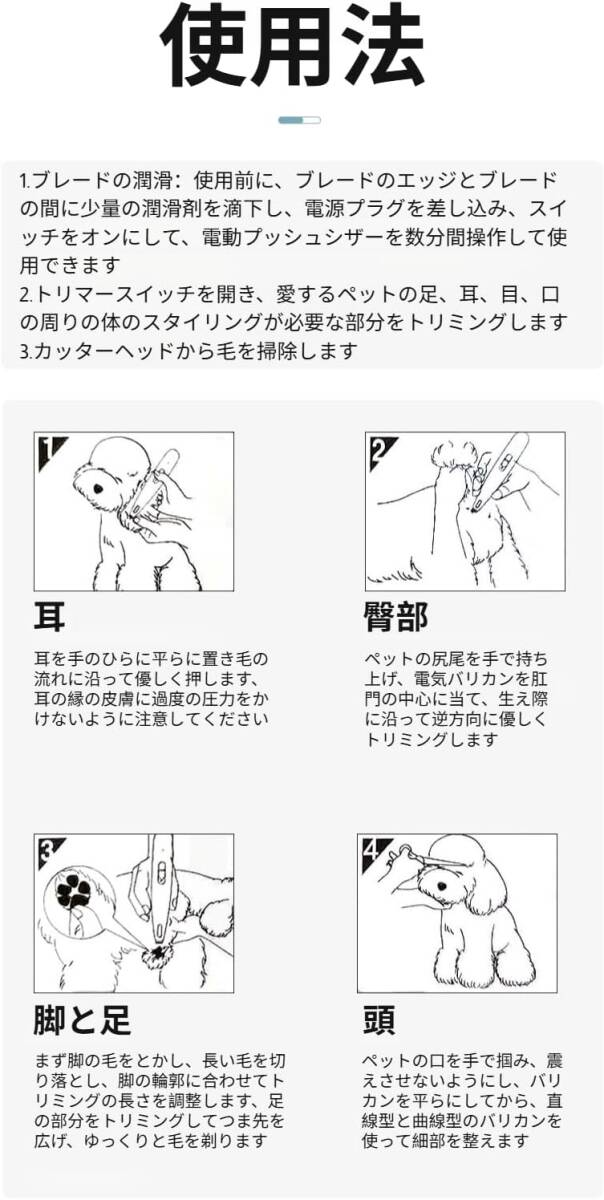 使用法

1.ブレードの潤滑：使用前に、ブレードのエッジとブレードの間に少量の潤滑剤を滴下し、電源プラグを差し込み、スイッチをオンにして、電動プッシュシザーを数分間操作して使用できます
2.トリマースイッチを開き、愛するペットの足、耳、目、口の周りの体のスタイリングが必要な部分をトリミングします
3.カッターヘッドから毛を掃除します

1

耳

耳を手のひらに平らに置き毛の流れに沿って優しく押します、耳の縁の皮膚に過度の圧力をかけないように注意してください

2

臀部

ペットの尻尾を手で持ち上げ、電気バリカンを肛門の中心に当て、生え際に沿って逆方向に優しくトリミングします

3

脚と足

まず脚の毛をとかし、長い毛を切り落とし、脚の輪郭に合わせてトリミングの長さを調整します、足の部分をトリミングしてつま先を広げ、ゆっくりと毛を剃ります

4

頭

ペットの口を手で掴み、震えさせないようにし、バリカンを平らにしてから、直線型と曲線型のバリカンを使って細部を整えます