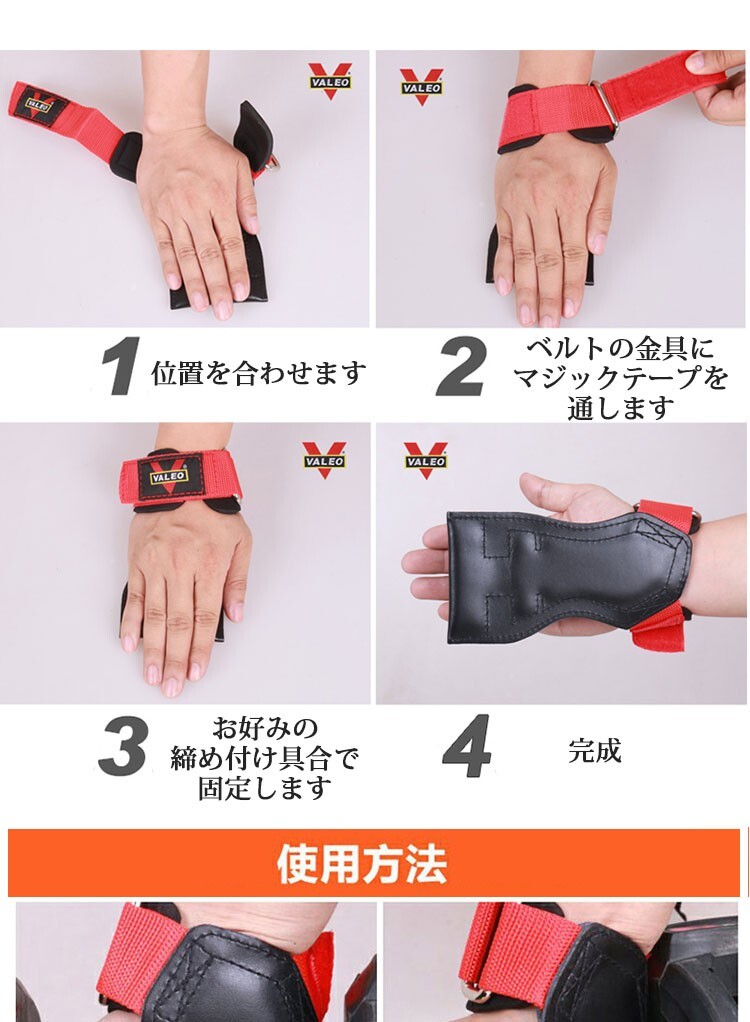 VALEO

VALEO

VALEO

1 位置を合わせます

2 ベルトの金具にマジックテープを通します

VALEO

VALEO

VALEO

3 お好みの締め付け具合で固定します

4 完成

使用方法