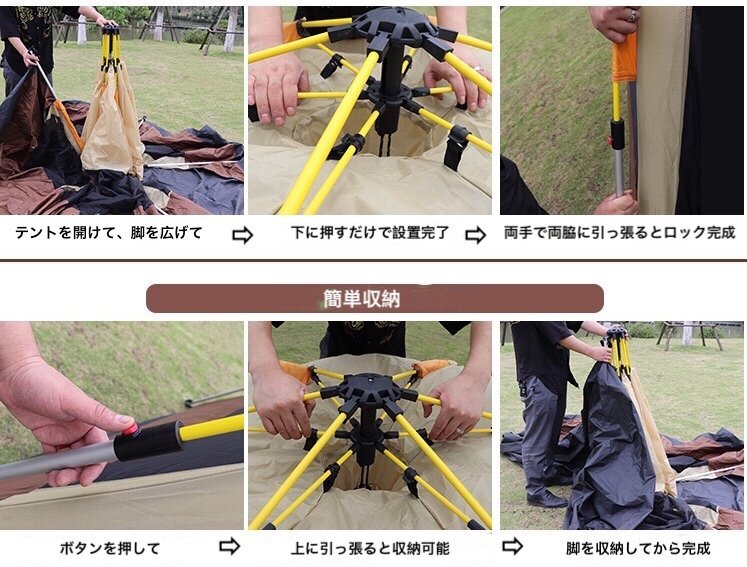 テントを開けて、脚を広げて ⇨ 下に押すだけで設置完了 ⇨ 両手で両脇に引っ張るとロック完成

簡単収納

ボタンを押して ⇨ 上に引っ張ると収納可能 ⇨ 脚を収納してから完成