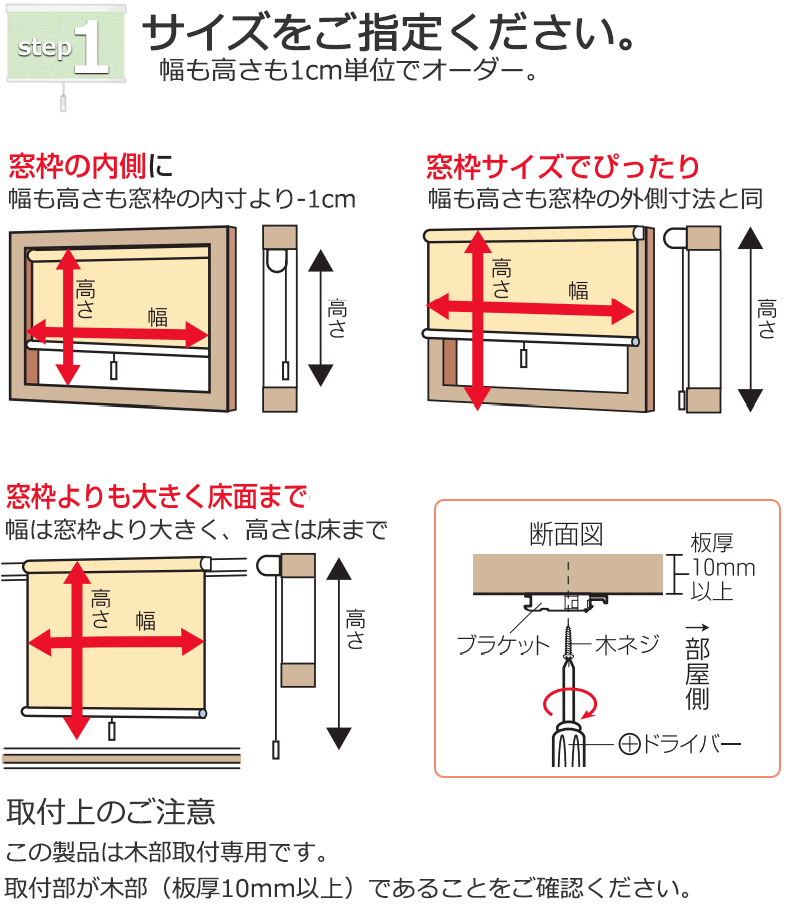 step 1 サイズをご指定ください。
幅も高さも1cm単位でオーダー。

窓枠の内側に
幅も高さも窓枠の内寸より-1cm

高さ
幅
高さ

窓枠サイズでぴったり
幅も高さも窓枠の外側寸法と同

高さ
幅
高さ

窓枠よりも大きく床面まで
幅は窓枠より大きく、高さは床まで

高さ
幅
高さ

断面図
板厚 10mm 以上
ブラケット
木ネジ
→部屋側
⊕ドライバー

取付上のご注意
この製品は木部取付専用です。
取付部が木部（板厚10mm以上）であることをご確認ください。