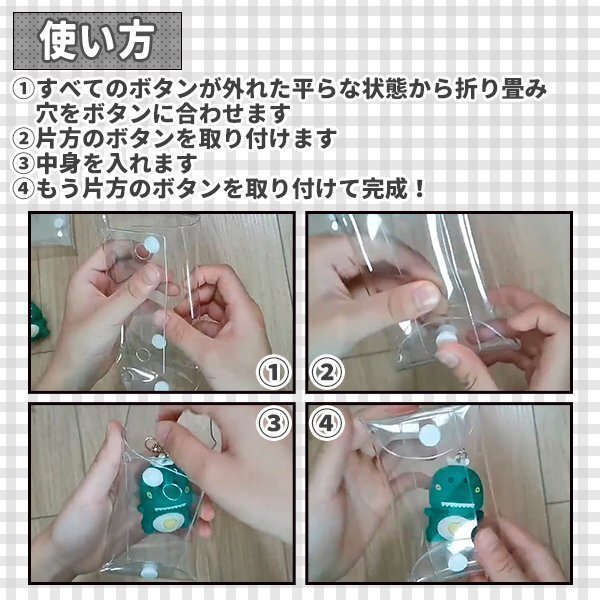 使い方

①すべてのボタンが外れた平らな状態から折り畳み穴をボタンに合わせます
②片方のボタンを取り付けます
③中身を入れます
④もう片方のボタンを取り付けて完成！

①

②

③

④