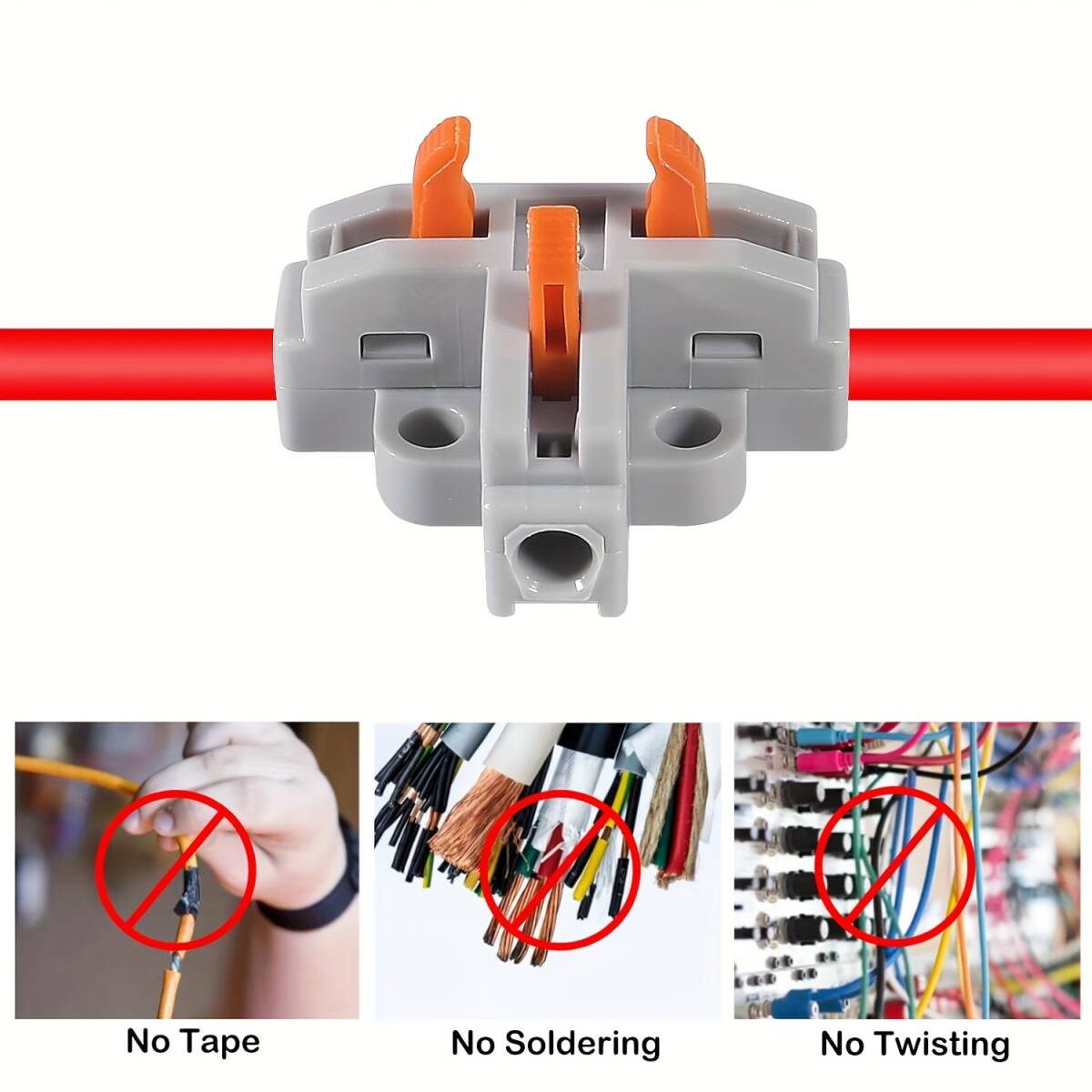 No Tape

No Soldering

No Twisting