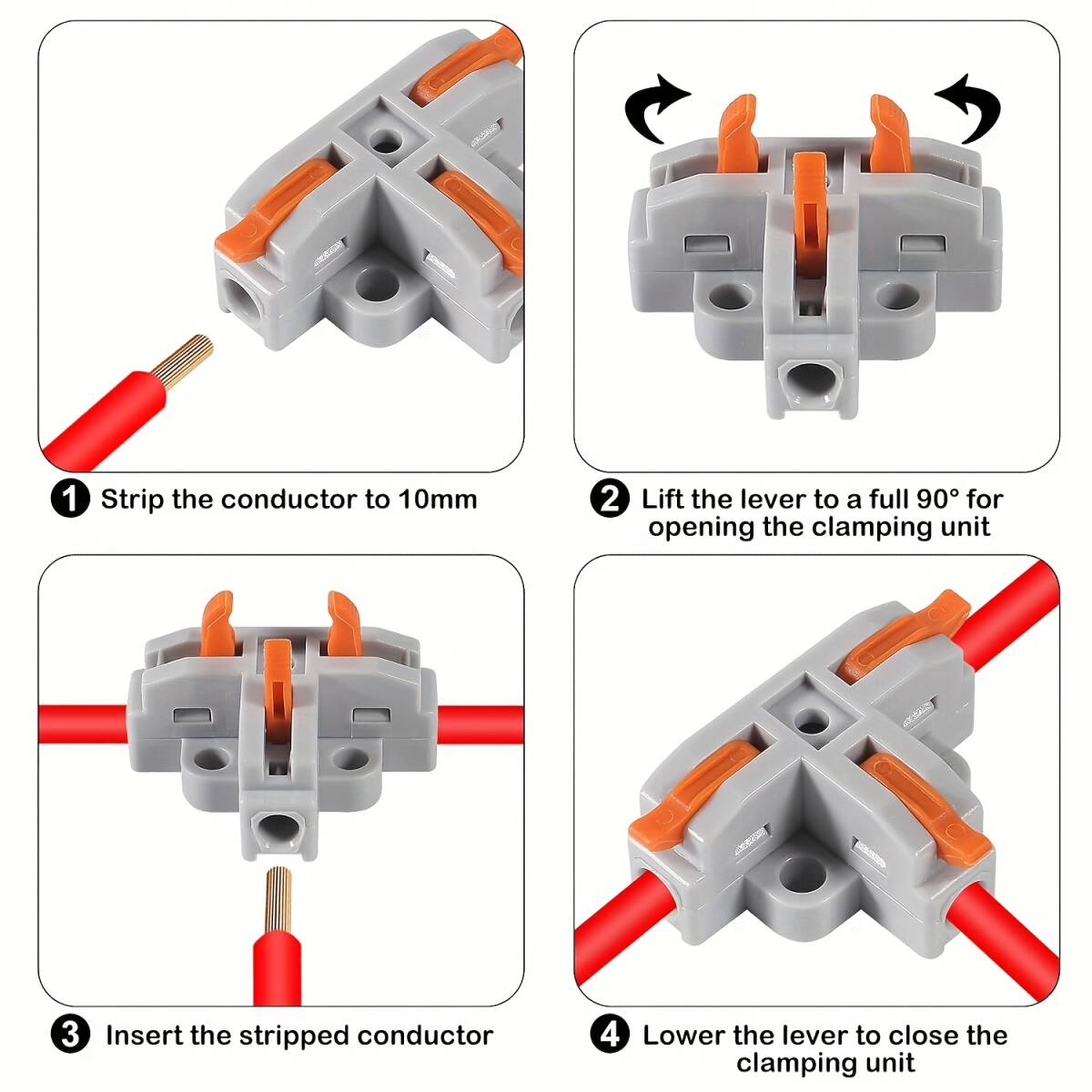 1 Strip the conductor to 10mm

2 Lift the lever to a full 90° for opening the clamping unit

3 Insert the stripped conductor

4 Lower the lever to close the clamping unit