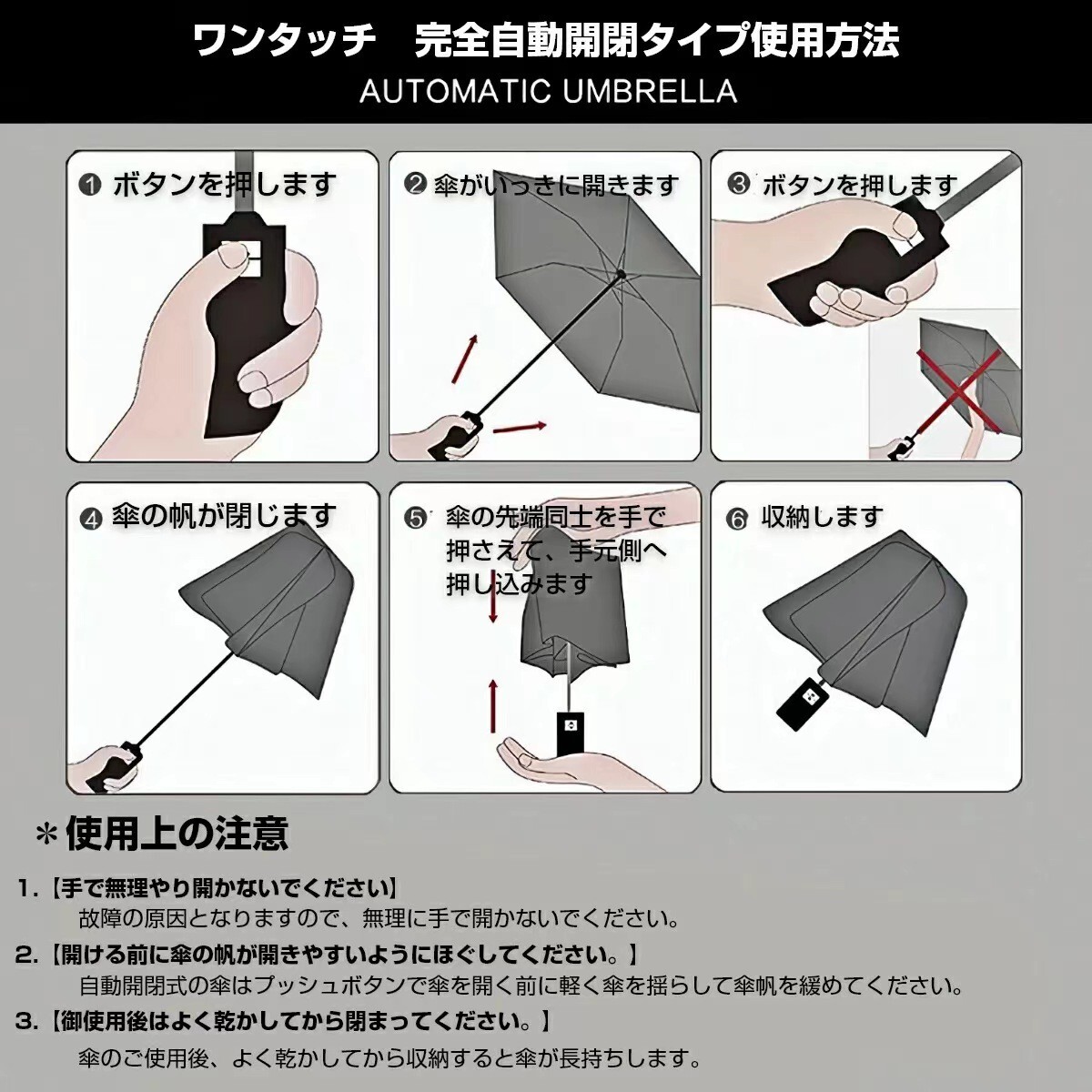 ワンタッチ　完全自動開閉タイプ使用方法
AUTOMATIC UMBRELLA

❶ ボタンを押します

❷ 傘がいっきに開きます

❸ ボタンを押します

❹ 傘の帆が閉じます

❺ 傘の先端同士を手で押さえて、手元側へ押し込みます

❻ 収納します

＊使用上の注意

1.【手で無理やり開かないでください】
故障の原因となりますので、無理に手で開かないでください。

2.【開ける前に傘の帆が開きやすいようにほぐしてください。】
自動開閉式の傘はプッシュボタンで傘を開く前に軽く傘を揺らして傘帆を緩めてください。

3.【御使用後はよく乾かしてから閉まってください。】
傘のご使用後、よく乾かしてから収納すると傘が長持ちします。