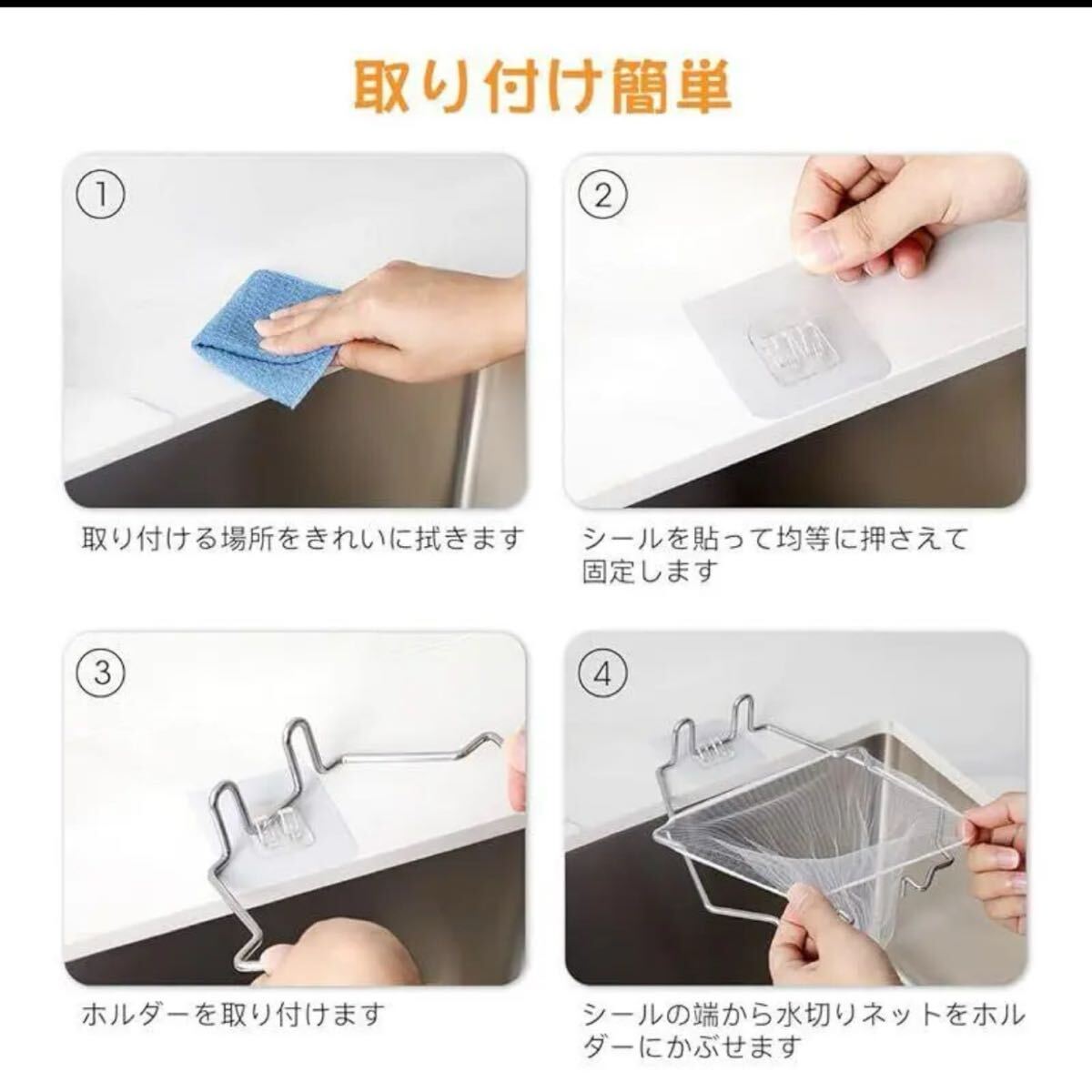 取り付け簡単

①

取り付ける場所をきれいに拭きます

②

シールを貼って均等に押さえて固定します

③

ホルダーを取り付けます

④

シールの端から水切りネットをホルダーにかぶせます