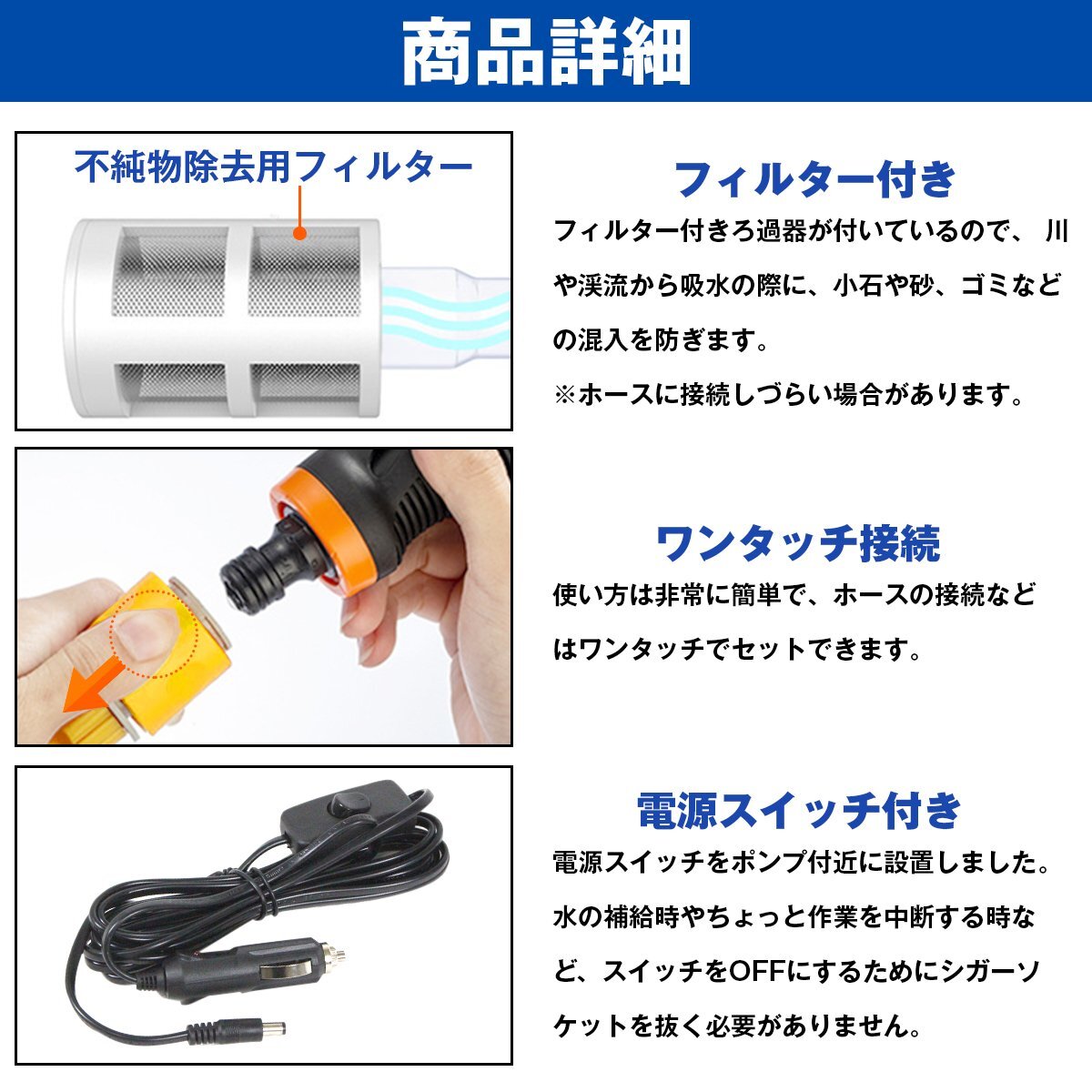 商品詳細

不純物除去用フィルター

フィルター付き

フィルター付きろ過器が付いているので、 川や渓流から吸水の際に、小石や砂、ゴミなどの混入を防ぎます。

※ホースに接続しづらい場合があります。

ワンタッチ接続

使い方は非常に簡単で、ホースの接続などはワンタッチでセットできます。

電源スイッチ付き

電源スイッチをポンプ付近に設置しました。水の補給時やちょっと作業を中断する時など、スイッチをOFFにするためにシガーソケットを抜く必要がありません。