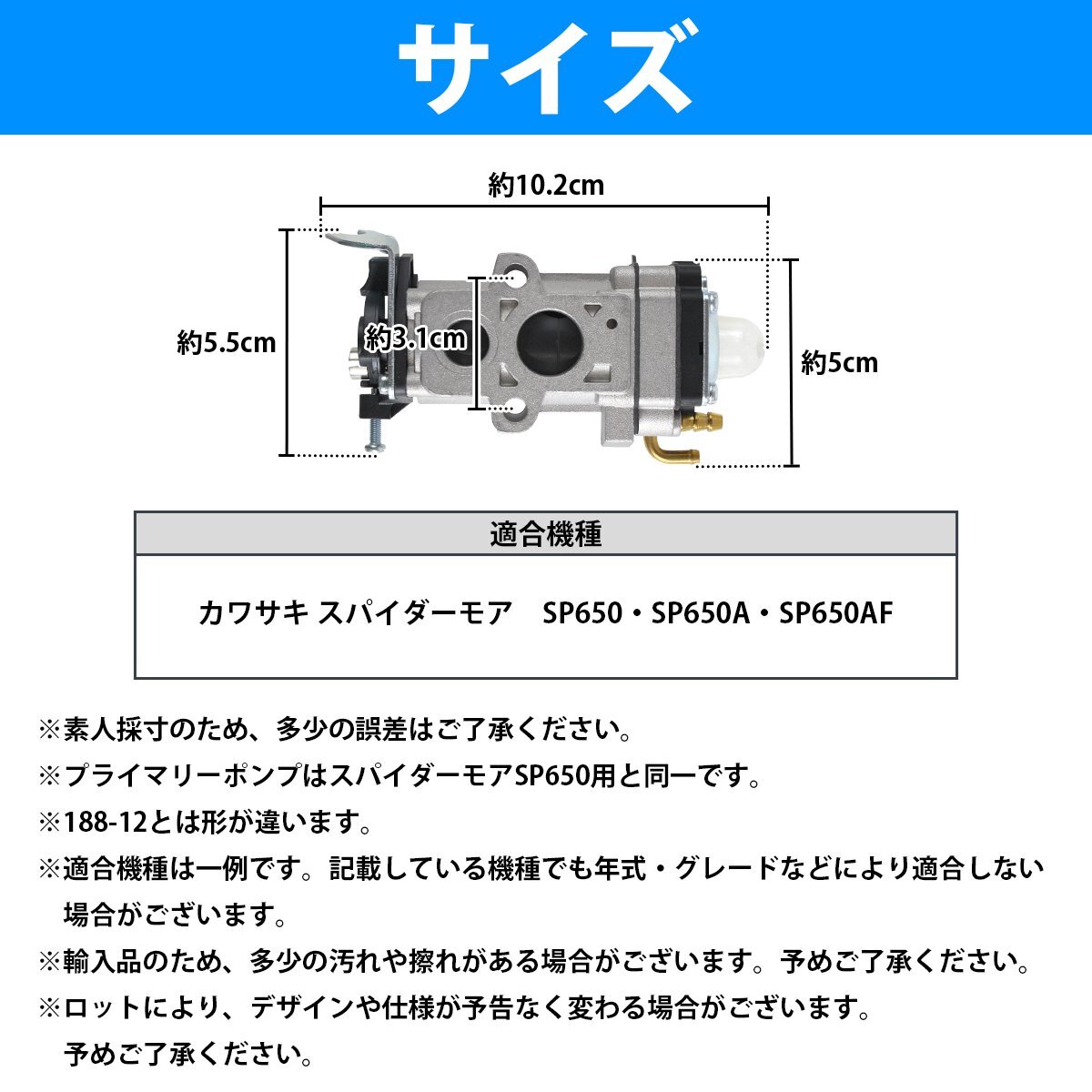 サイズ

約10.2cm

約5.5cm

約3.1cm

約5cm

| 適合機種 |
|---|
| カワサキ スパイダーモア　SP650・SP650A・SP650AF |

※素人採寸のため、多少の誤差はご了承ください。

※プライマリーポンプはスパイダーモアSP650用と同一です。

※188-12とは形が違います。

※適合機種は一例です。記載している機種でも年式・グレードなどにより適合しない場合がございます。

※輸入品のため、多少の汚れや擦れがある場合がございます。予めご了承ください。

※ロットにより、デザインや仕様が予告なく変わる場合がございます。予めご了承ください。