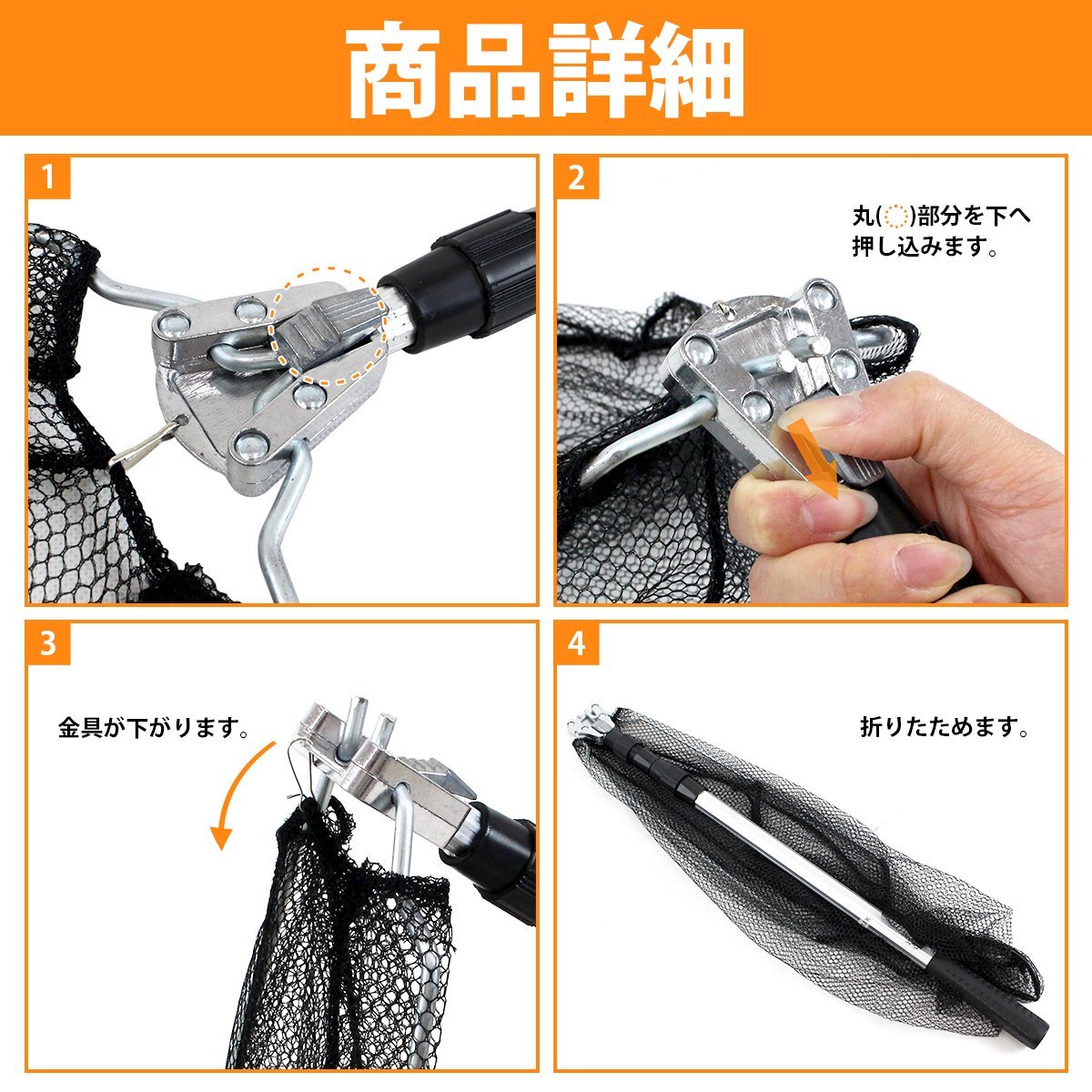 商品詳細

1

2

丸(◌)部分を下へ押し込みます。

3

金具が下がります。

4

折りたためます。