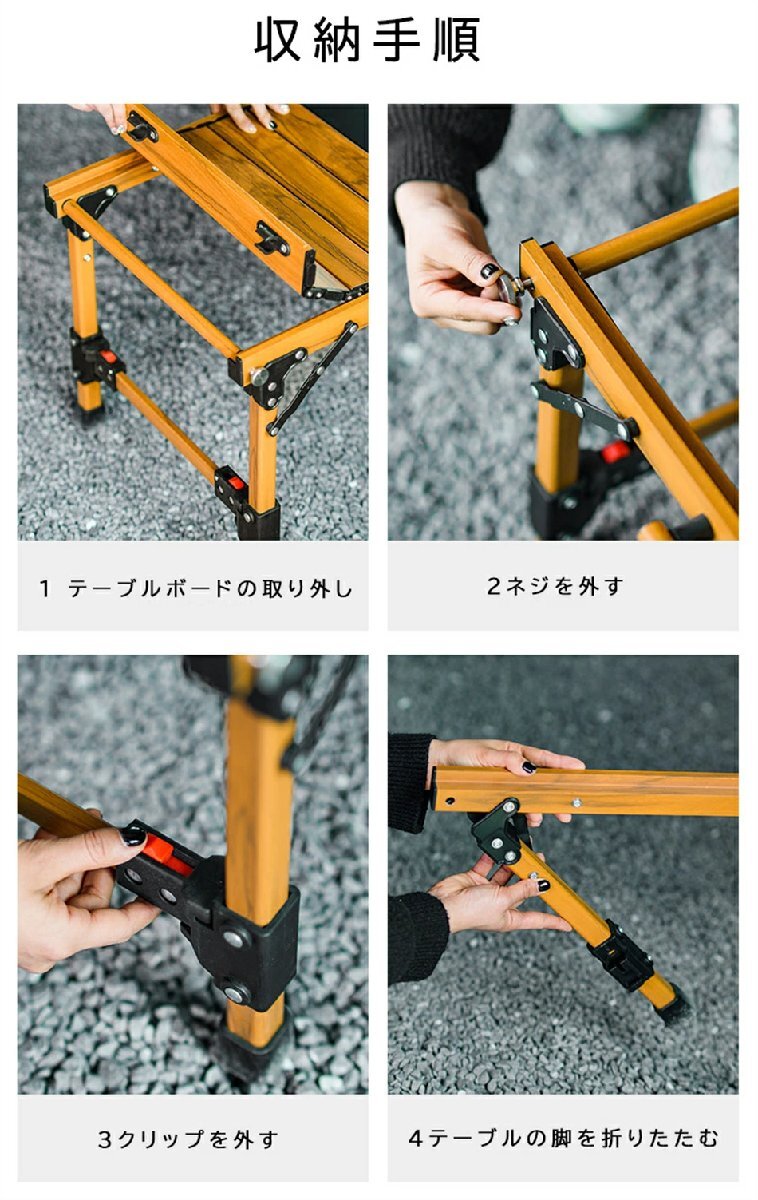 収納手順

1 テーブルボードの取り外し

2ネジを外す

3クリップを外す

4テーブルの脚を折りたたむ