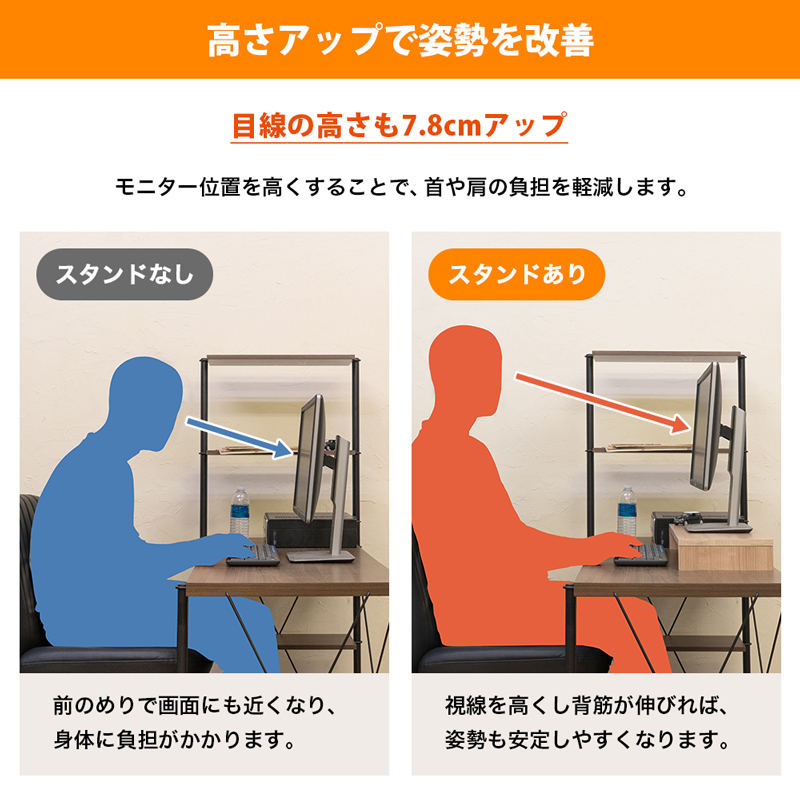 高さアップで姿勢を改善

目線の高さも7.8cmアップ

モニター位置を高くすることで、首や肩の負担を軽減します。

スタンドなし

前のめりで画面にも近くなり、身体に負担がかかります。

スタンドあり

視線を高くし背筋が伸びれば、姿勢も安定しやすくなります。