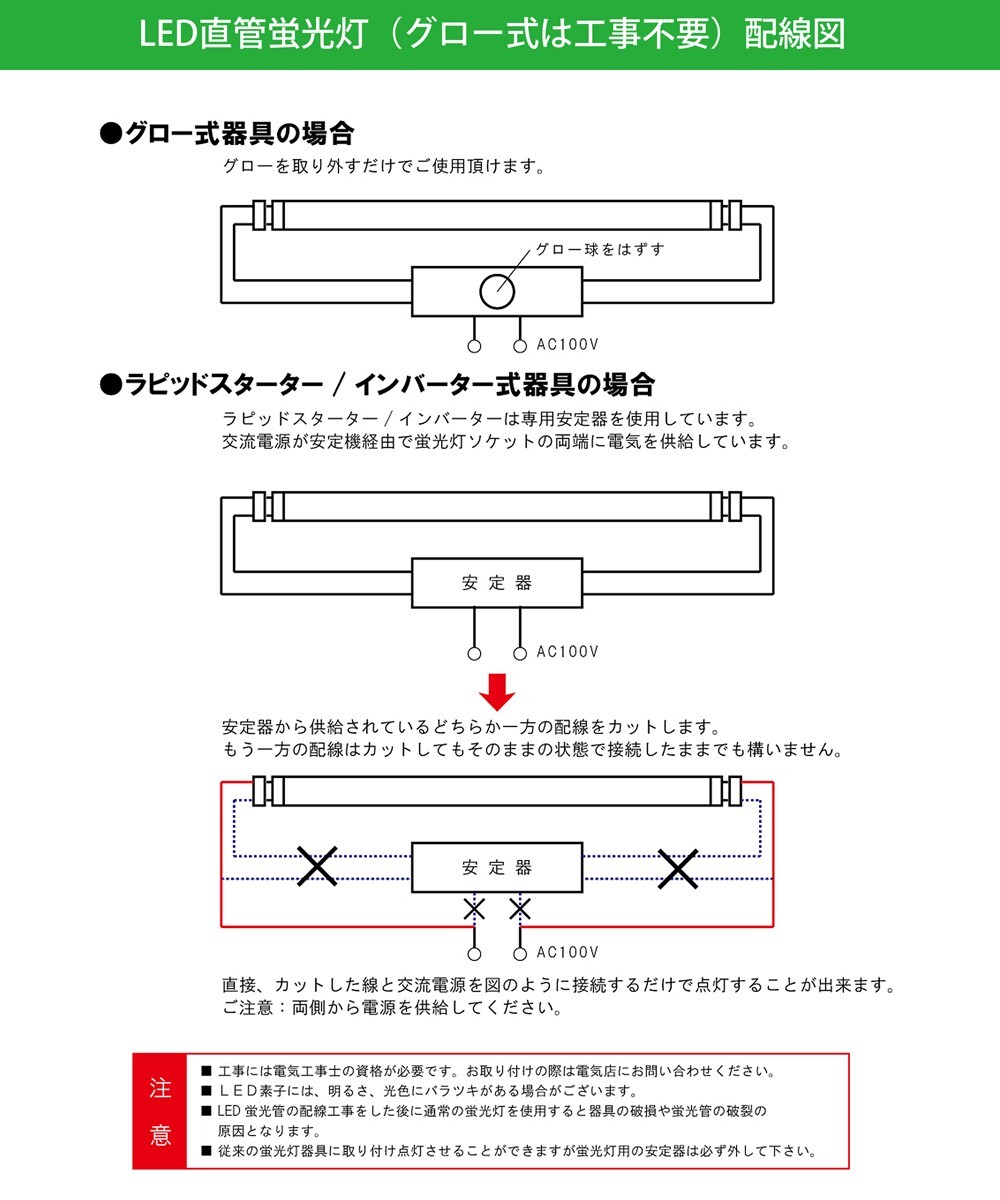 LED直管蛍光灯（グロー式は工事不要）配線図

●グロー式器具の場合

グローを取り外すだけでご使用頂けます。

グロー球をはずす

AC100V

●ラピッドスターター / インバーター式器具の場合

ラピッドスターター / インバーターは専用安定器を使用しています。
交流電源が安定機経由で蛍光灯ソケットの両端に電気を供給しています。

安定器

AC100V

安定器から供給されているどちらか一方の配線をカットします。
もう一方の配線はカットしてもそのままの状態で接続したままでも構いません。

安定器

AC100V

直接、カットした線と交流電源を図のように接続するだけで点灯することが出来ます。
ご注意：両側から電源を供給してください。

注意

■ 工事には電気工事士の資格が必要です。お取り付けの際は電気店にお問い合わせください。
■ ＬＥＤ素子には、明るさ、光色にバラツキがある場合がございます。
■ LED 蛍光管の配線工事をした後に通常の蛍光灯を使用すると器具の破損や蛍光管の破裂の原因となります。
■ 従来の蛍光灯器具に取り付け点灯させることができますが蛍光灯用の安定器は必ず外して下さい。