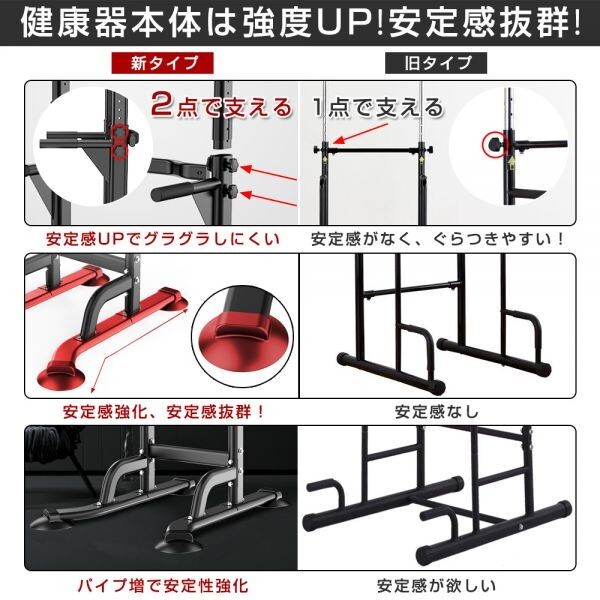 健康器本体は強度UP!安定感抜群!

新タイプ

旧タイプ

2点で支える

1点で支える

安定感UPでグラグラしにくい

安定感がなく、ぐらつきやすい!

安定感強化、安定感抜群!

安定感なし

パイプ増で安定性強化

安定感が欲しい