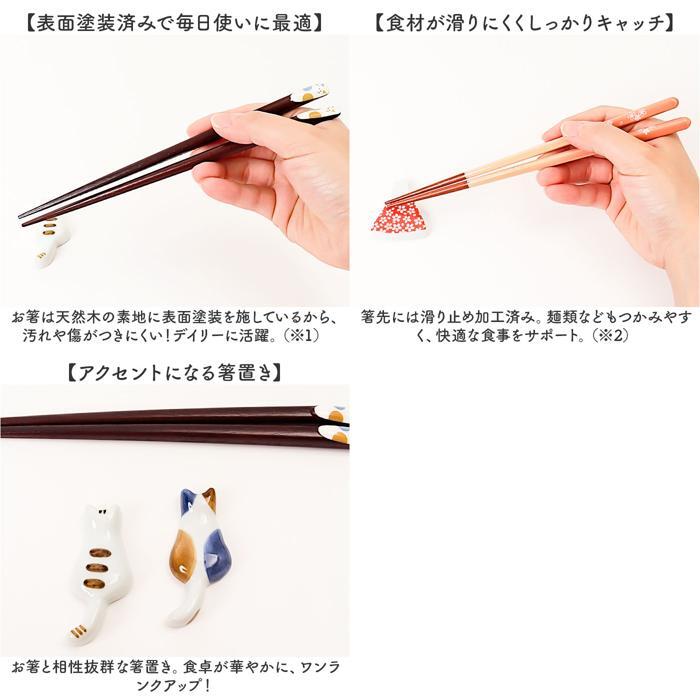 【表面塗装済みで毎日使いに最適】

お箸は天然木の素地に表面塗装を施しているから、汚れや傷がつきにくい！デイリーに活躍。（※1）

【食材が滑りにくくしっかりキャッチ】

箸先には滑り止め加工済み。麺類などもつかみやすく、快適な食事をサポート。（※2）

【アクセントになる箸置き】

お箸と相性抜群な箸置き。食卓が華やかに、ワンランクアップ！